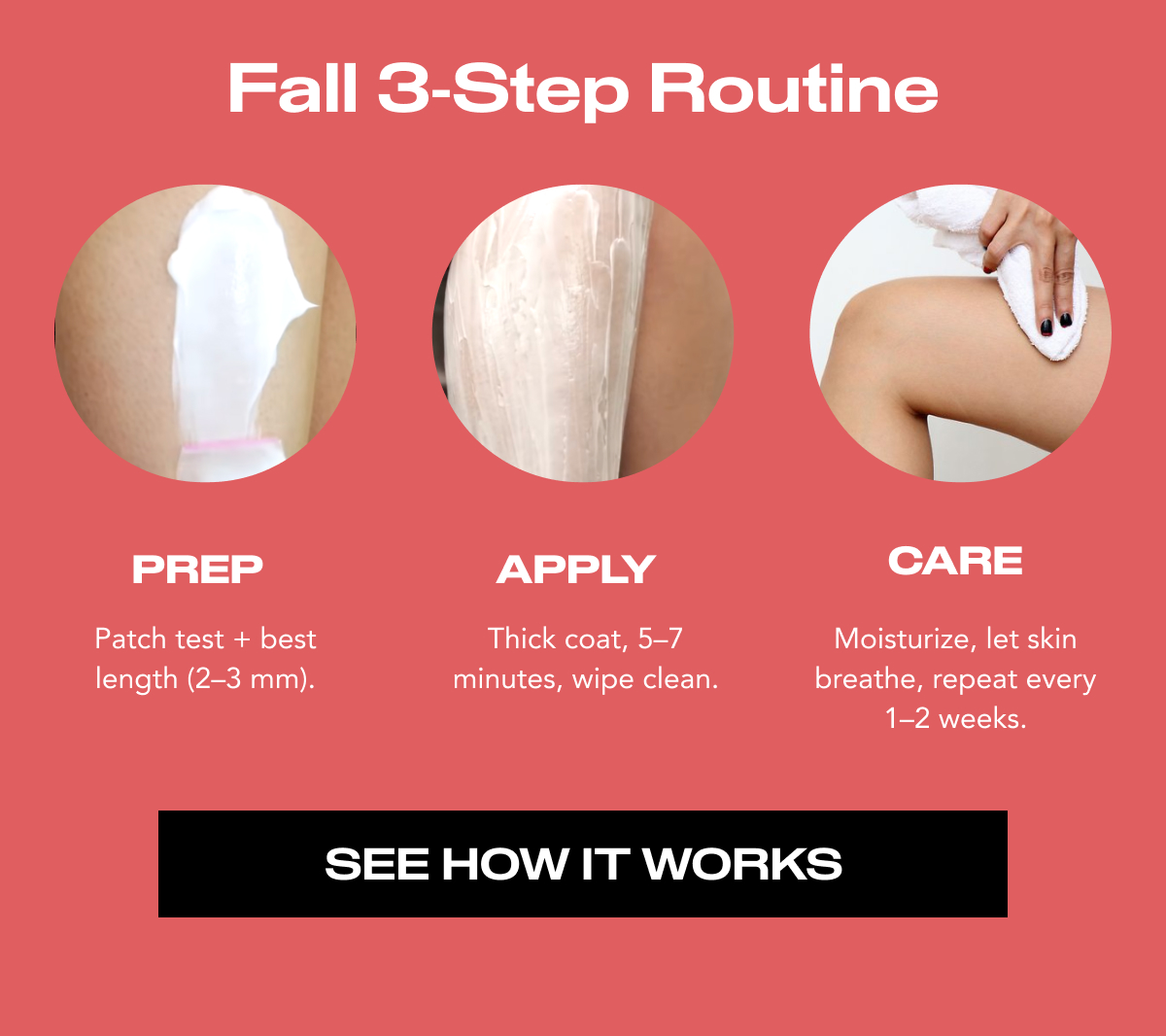 Fall 3-Step Routine

PREP

Patch test + best length (2–3 mm).

APPLY

Thick coat, 5–7 minutes, wipe clean.

CARE

Moisturize, let skin breathe, repeat every 1–2 weeks.

SEE HOW IT WORKS