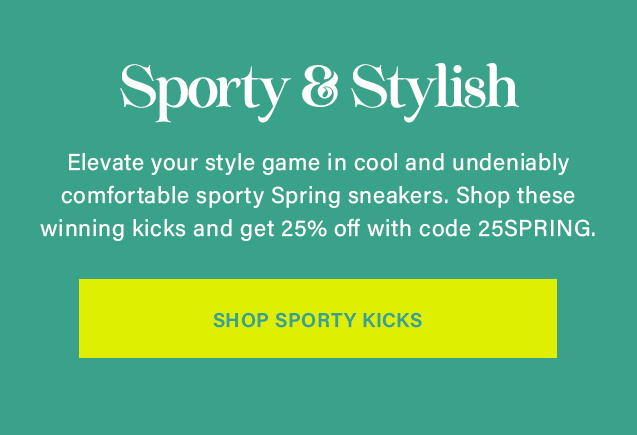 Sporty & Stylish

Elevate your style game in cool and undeniably comfortable sporty Spring sneakers. Shop these winning kicks and get 25% off with code 25SPRING.

SHOP SPORTY KICKS