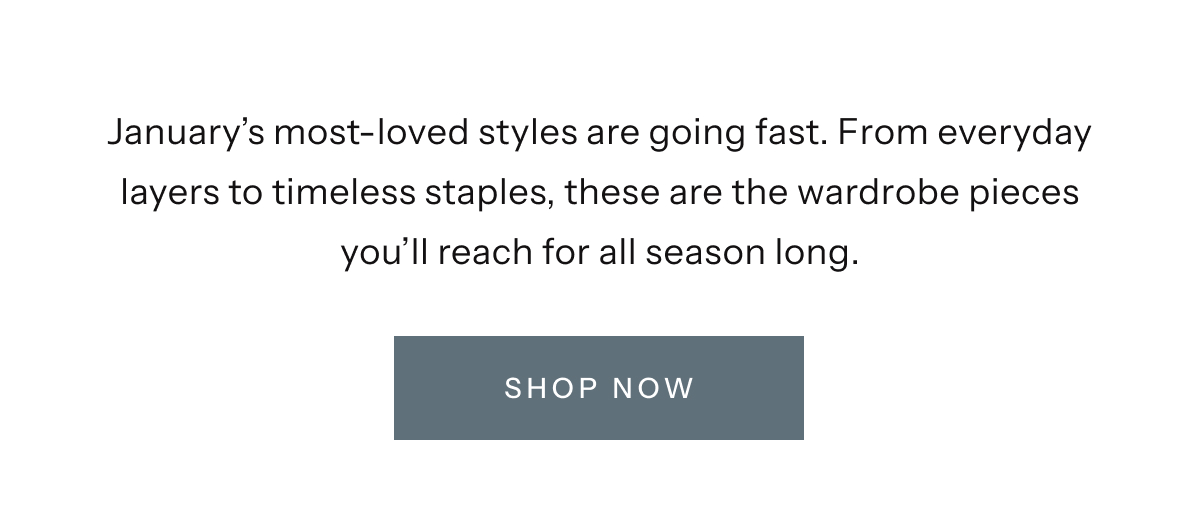 January’s most-loved styles are going fast. From everyday layers to timeless staples, these are the wardrobe pieces you’ll reach for all season long.

SHOP NOW