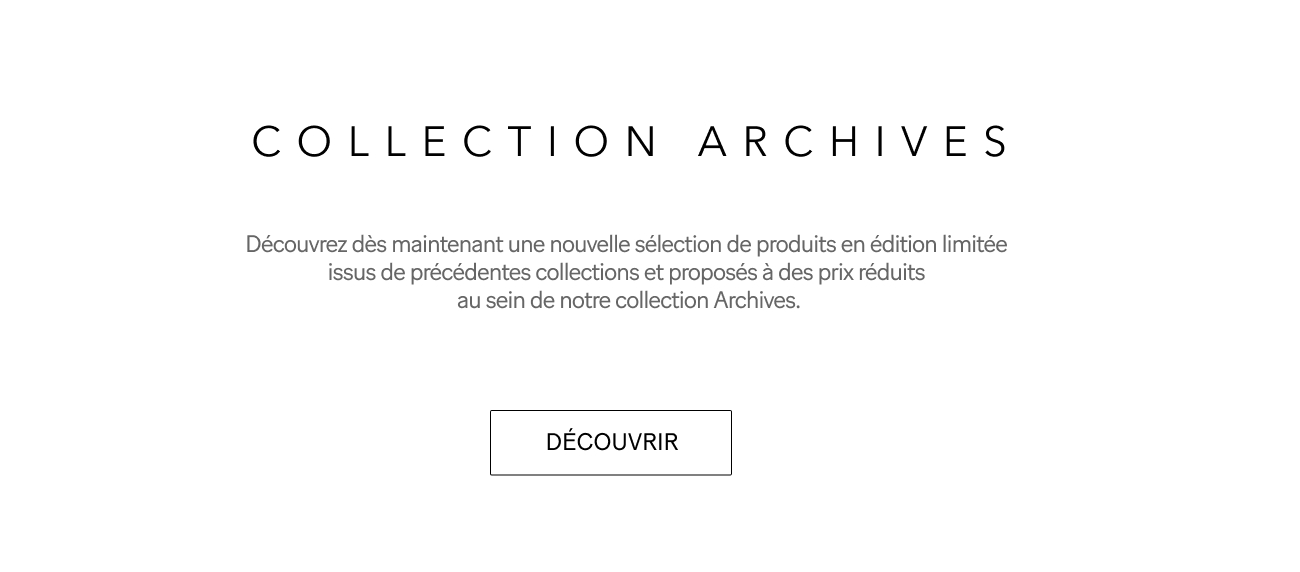 COLLECTION ARCHIVES

Découvrez dès maintenant une nouvelle sélection de produits en édition limitée issus de précédentes collections et proposés à des prix réduits au sein de notre collection Archives.

DÉCOUVRIR