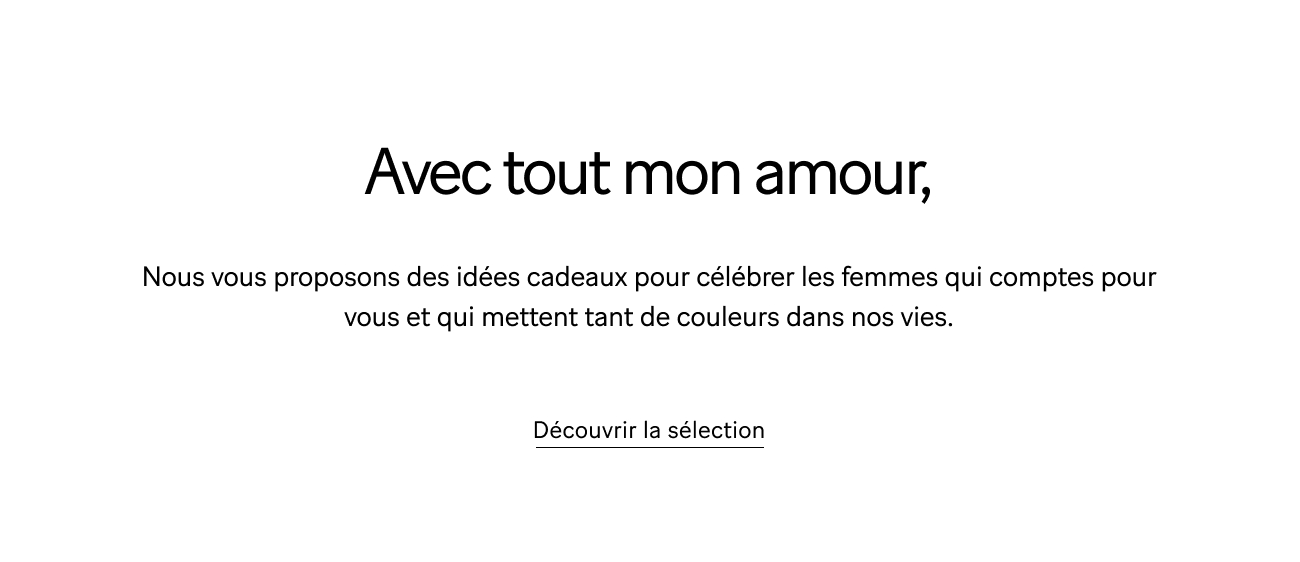 Avec tout mon amour,

Nous vous proposons des idées cadeaux pour célébrer les femmes qui comptes pour vous et qui mettent tant de couleurs dans nos vies.

Découvrir la sélection