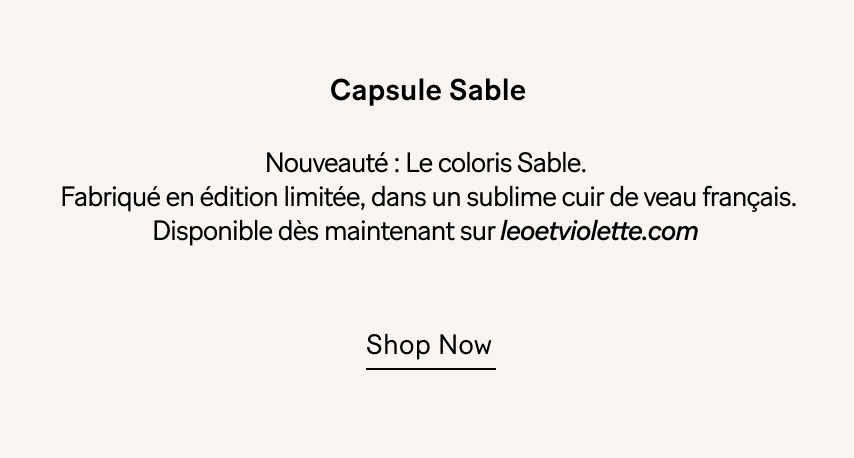 Capsule Sable

Nouveauté : Le coloris Sable.
Fabriqué en édition limitée, dans un sublime cuir de veau français.
Disponible dès maintenant sur leoetviolette.com

Shop Now