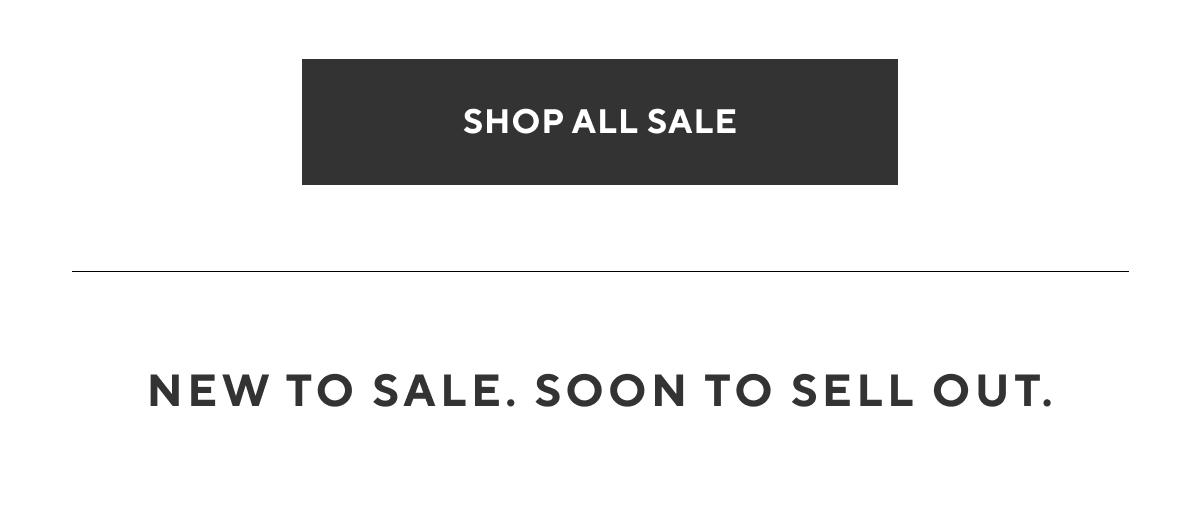 SHOP ALL SALE

NEW TO SALE. SOON TO SELL OUT.