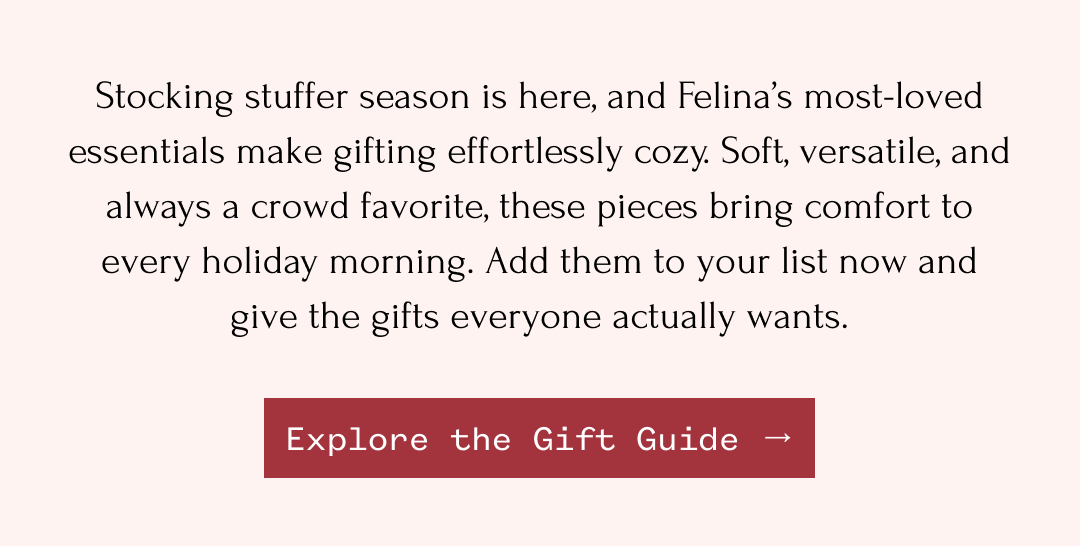 Stocking stuffer season is here, and Felina's most-loved essentials make gifting effortlessly cozy. Soft, versatile, and always a crowd favorite, these pieces bring comfort to every holiday morning. Add them to your list now and give the gifts everyone actually wants.

Explore the Gift Guide →