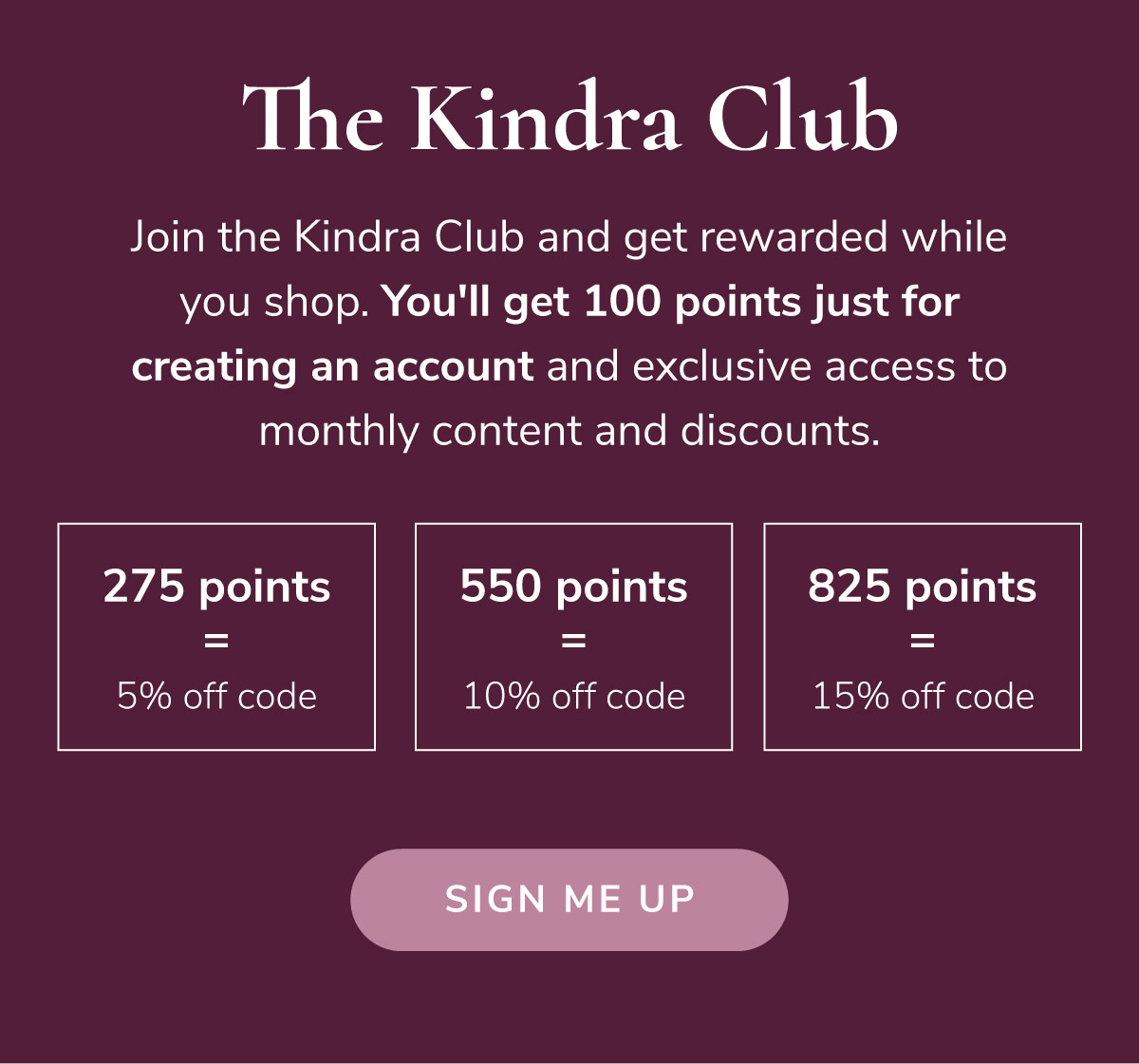 The Kindra Club

Join the Kindra Club and get rewarded while you shop. You'll get 100 points just for creating an account and exclusive access to monthly content and discounts.

275 points
=
5% off code

550 points
=
10% off code

825 points
=
15% off code

SIGN ME UP