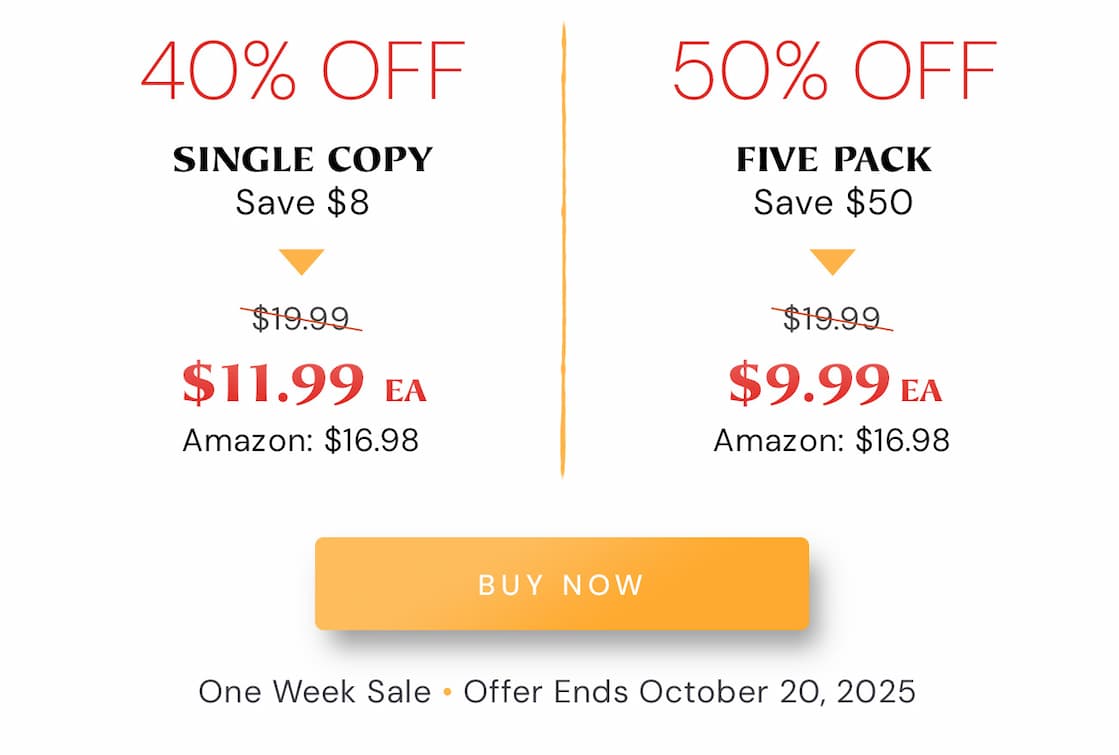 40% OFF

SINGLE COPY
Save $8

$19.99
$11.99 EA
Amazon: $16.98

50% OFF

FIVE PACK
Save $50

$19.99
$9.99 EA
Amazon: $16.98

BUY NOW

One Week Sale • Offer Ends October 20, 2025