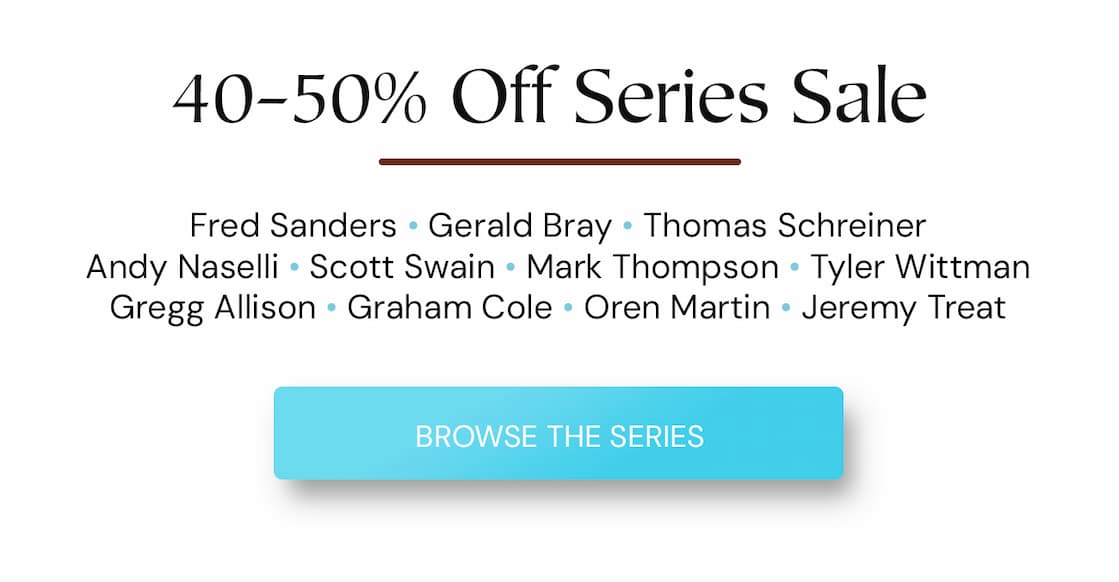 40-50% Off Series Sale

Fred Sanders • Gerald Bray • Thomas Schreiner
Andy Naselli • Scott Swain • Mark Thompson • Tyler Wittman
Gregg Allison • Graham Cole • Oren Martin • Jeremy Treat

BROWSE THE SERIES