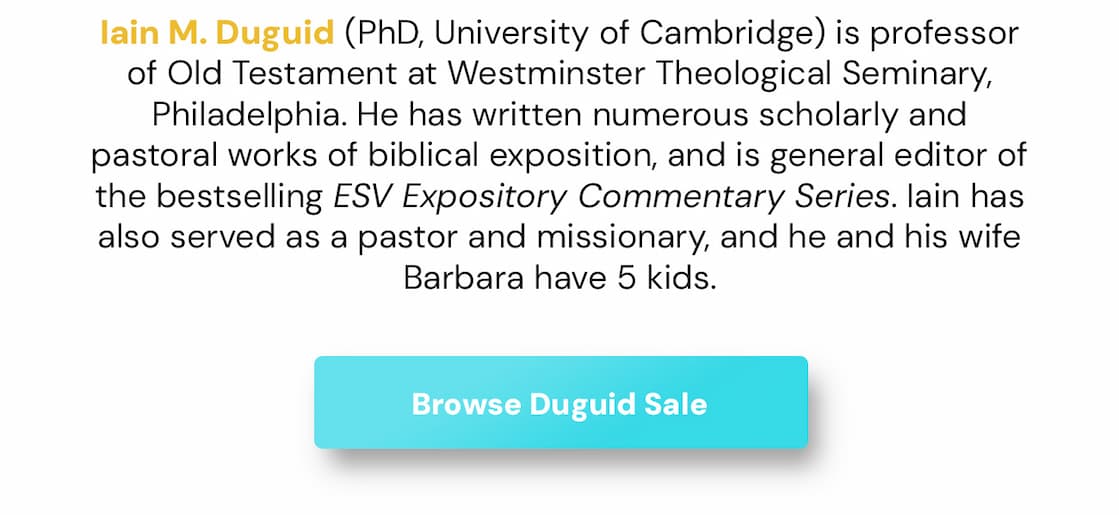 Iain M. Duguid (PhD, University of Cambridge) is professor of Old Testament at Westminster Theological Seminary, Philadelphia. He has written numerous scholarly and pastoral works of biblical exposition, and is general editor of the bestselling ESV Expository Commentary Series. Iain has also served as a pastor and missionary, and he and his wife Barbara have 5 kids.

Browse Duguid Sale