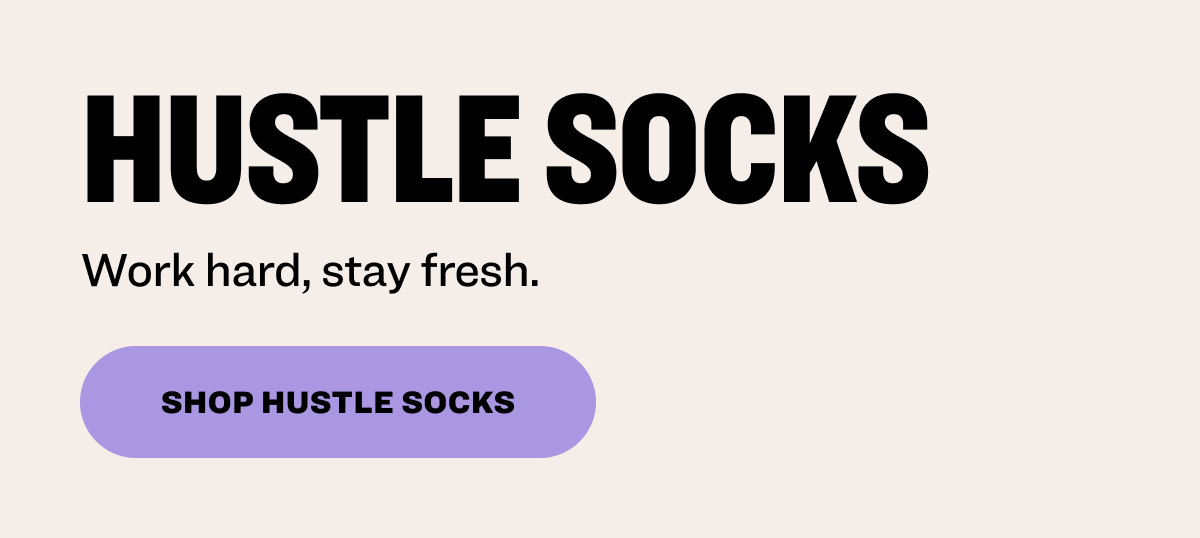 HUSTLE SOCKS

Work hard, stay fresh.

SHOP HUSTLE SOCKS