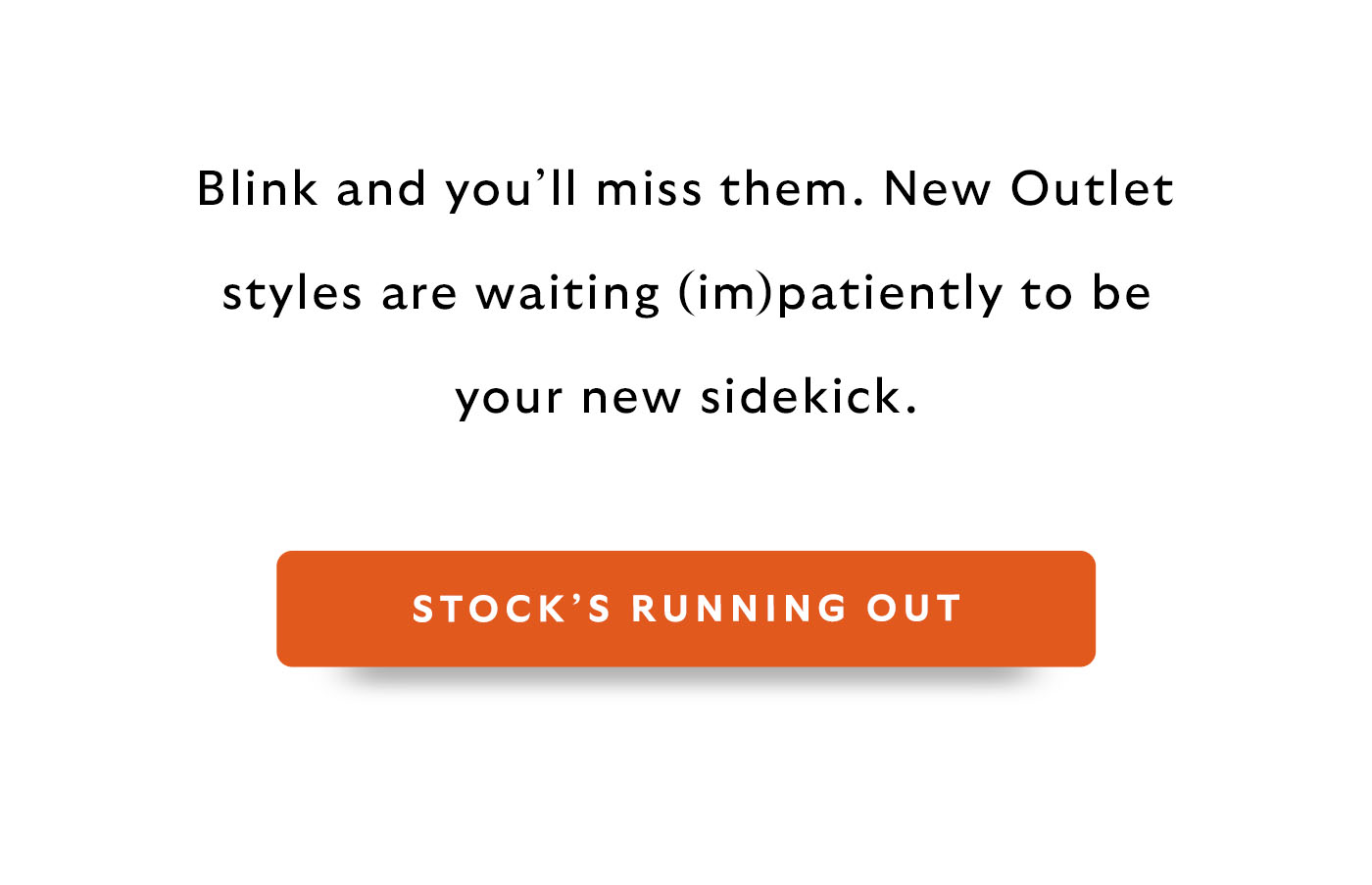 Blink and you’ll miss them. New Outlet styles are waiting (im)patiently to be your new sidekick.

STOCK’S RUNNING OUT