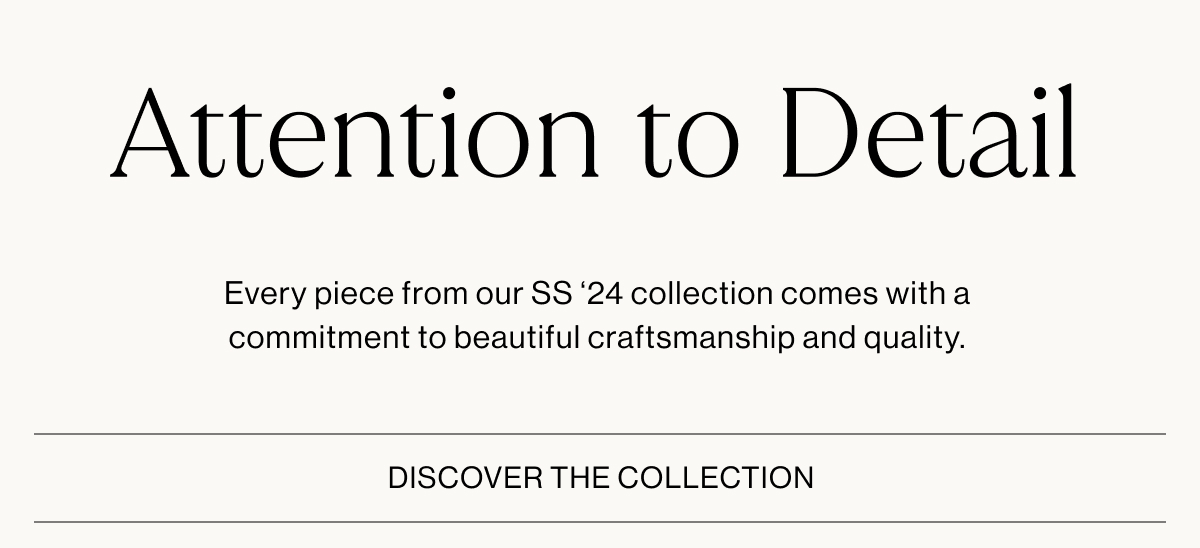 Attention to Detail

Every piece from our SS ‘24 collection comes with a commitment to beautiful craftsmanship and quality.

DISCOVER THE COLLECTION