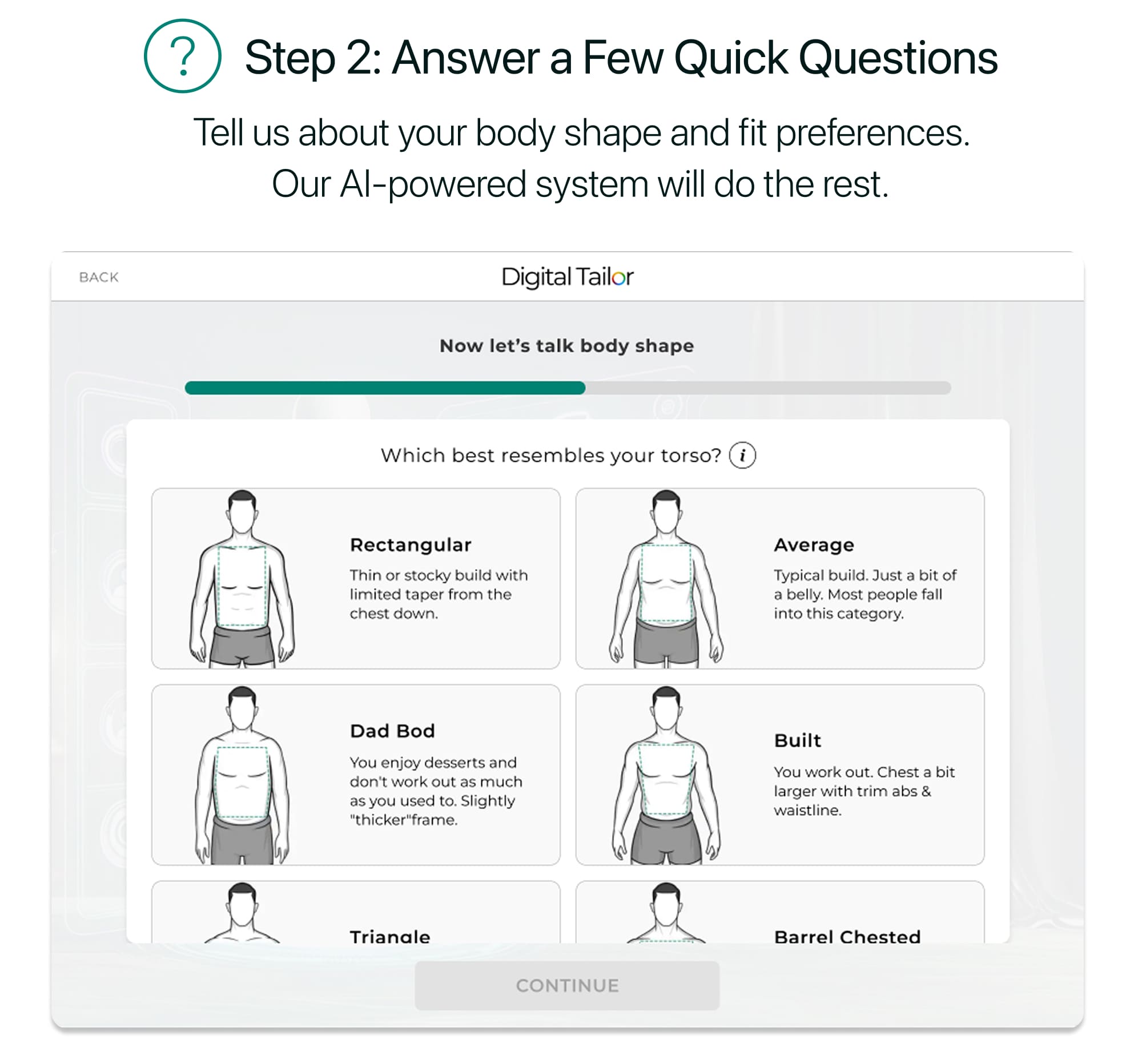 ?

Step 2: Answer a Few Quick Questions

Tell us about your body shape and fit preferences. Our AI-powered system will do the rest.

BACK

Digital Tailor

Now let's talk body shape

Which best resembles your torso? i

Rectangular

Thin or stocky build with limited taper from the chest down.

Average

Typical build. Just a bit of a belly. Most people fall into this category.

Dad Bod

You enjoy desserts and don't work out as much as you used to. Slightly "thicker"frame.

Built

You work out. Chest a bit larger with trim abs & waistline.

Triangle

Barrel Chested

CONTINUE