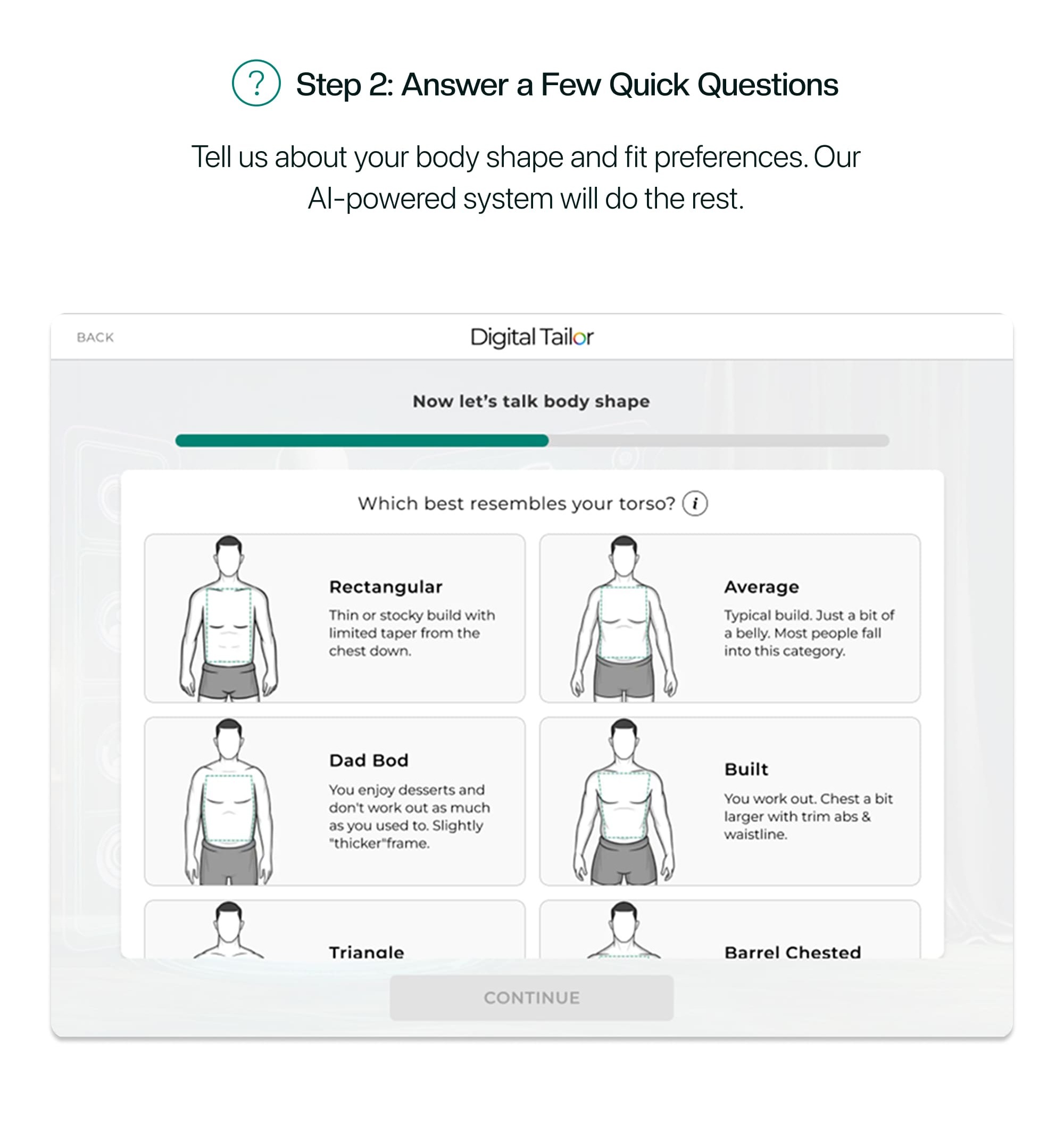 ? Step 2: Answer a Few Quick Questions

Tell us about your body shape and fit preferences. Our AI-powered system will do the rest.

BACK

Digital Tailor

Now let's talk body shape

Which best resembles your torso? i

Rectangular
Thin or stocky build with limited taper from the chest down.

Average
Typical build. Just a bit of a belly. Most people fall into this category.

Dad Bod
You enjoy desserts and don't work out as much as you used to. Slightly "thicker"frame.

Built
You work out. Chest a bit larger with trim abs & waistline.

Triangle

Barrel Chested

CONTINUE