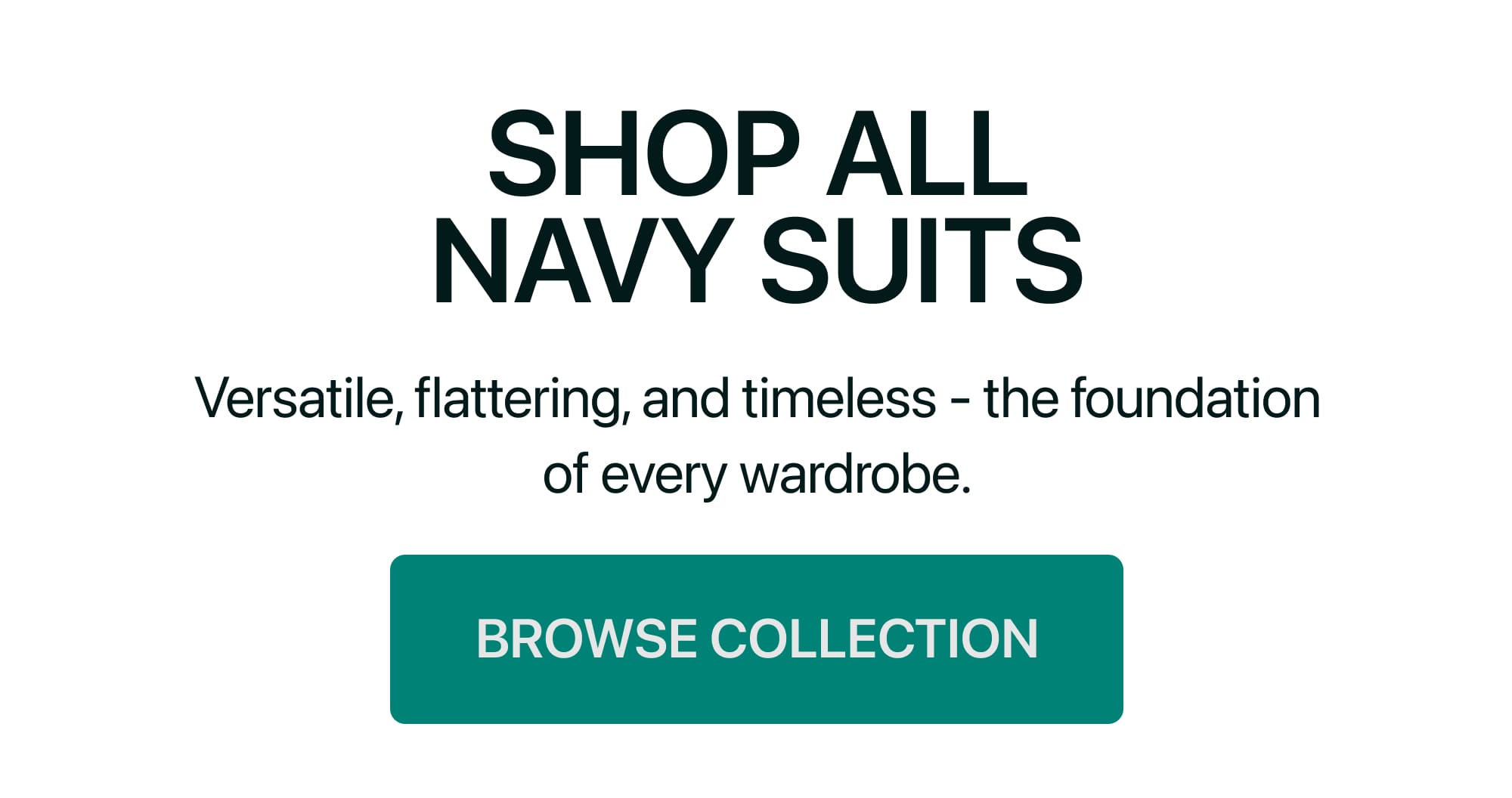 SHOP ALL
NAVY SUITS

Versatile, flattering, and timeless - the foundation of every wardrobe.

BROWSE COLLECTION