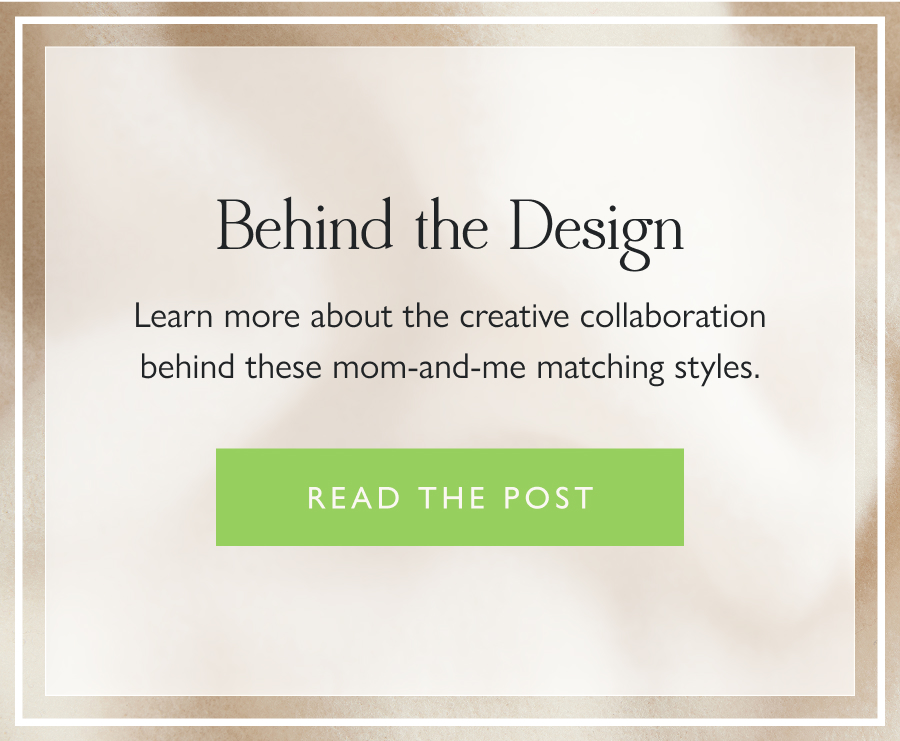 Behind the Design

Learn more about the creative collaboration behind these mom-and-me matching styles.

READ THE POST