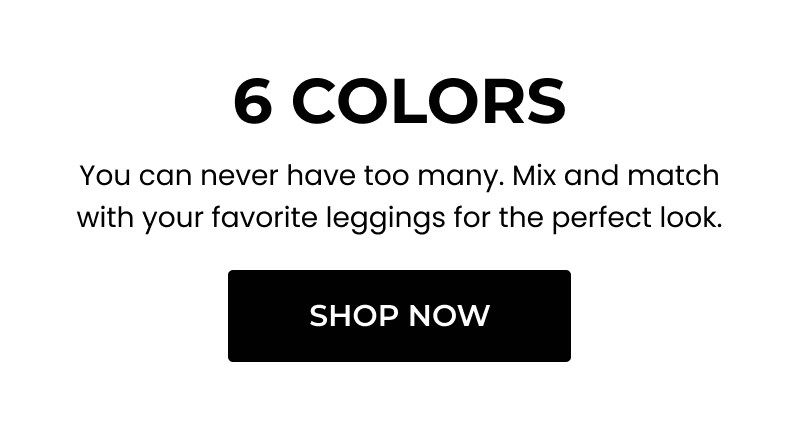 6 COLORS

You can never have too many. Mix and match with your favorite leggings for the perfect look.

SHOP NOW