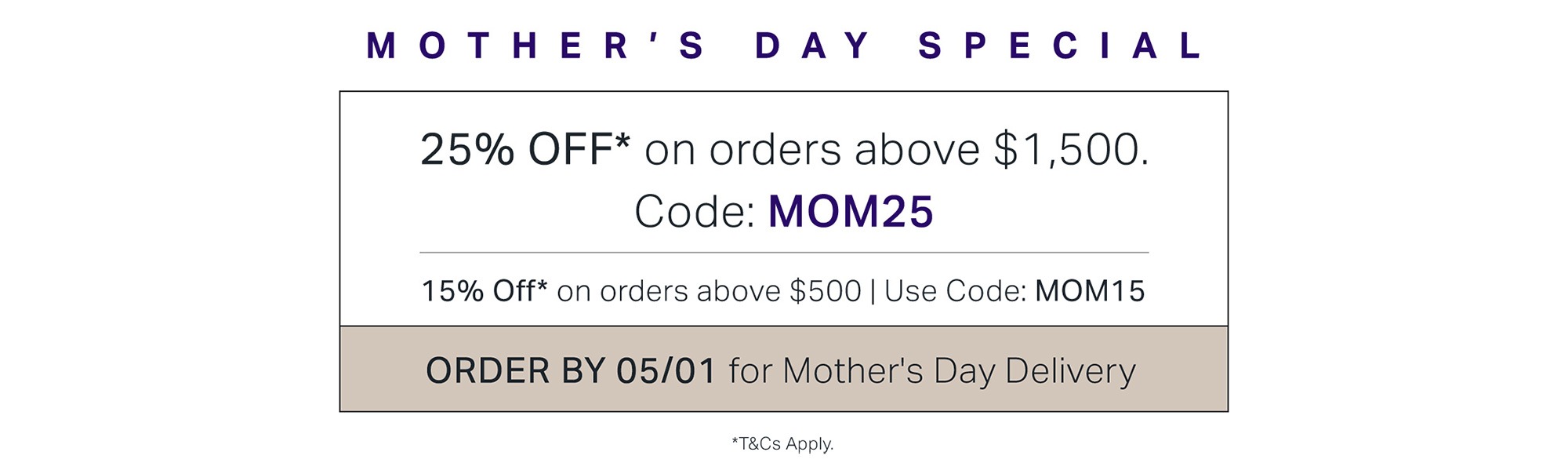 MOTHER'S DAY SPECIAL

25% OFF* on orders above $1,500.
Code: MOM25

15% Off* on orders above $500 | Use Code: MOM15

ORDER BY 05/01 for Mother's Day Delivery

*T&Cs Apply.