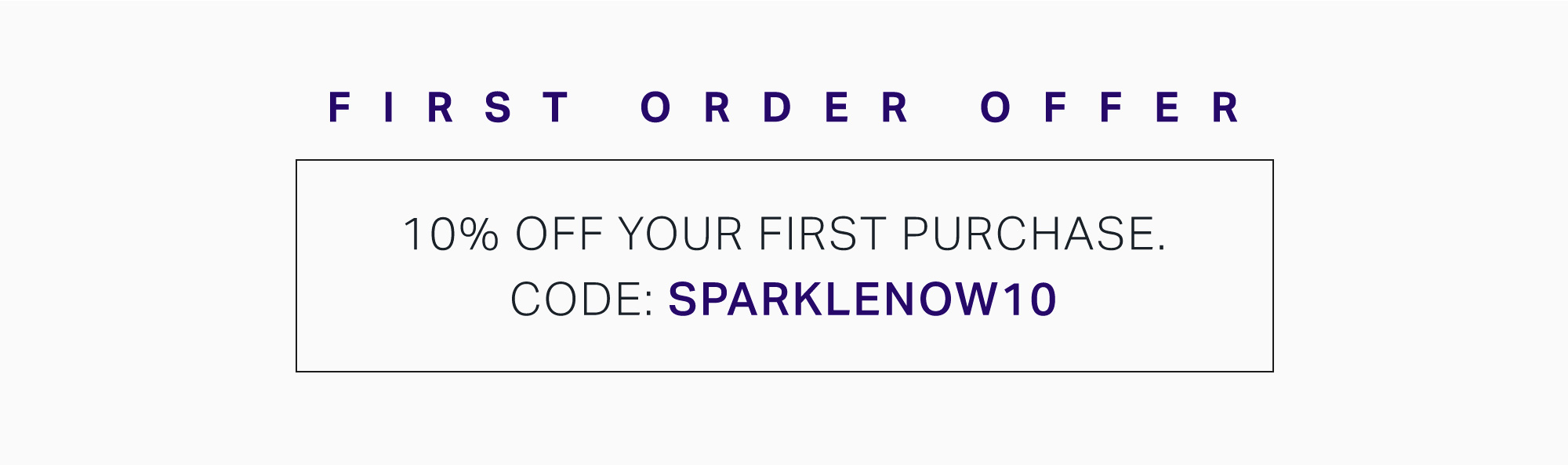 FIRST ORDER OFFER

10% OFF YOUR FIRST PURCHASE.
CODE: SPARKLENOW10