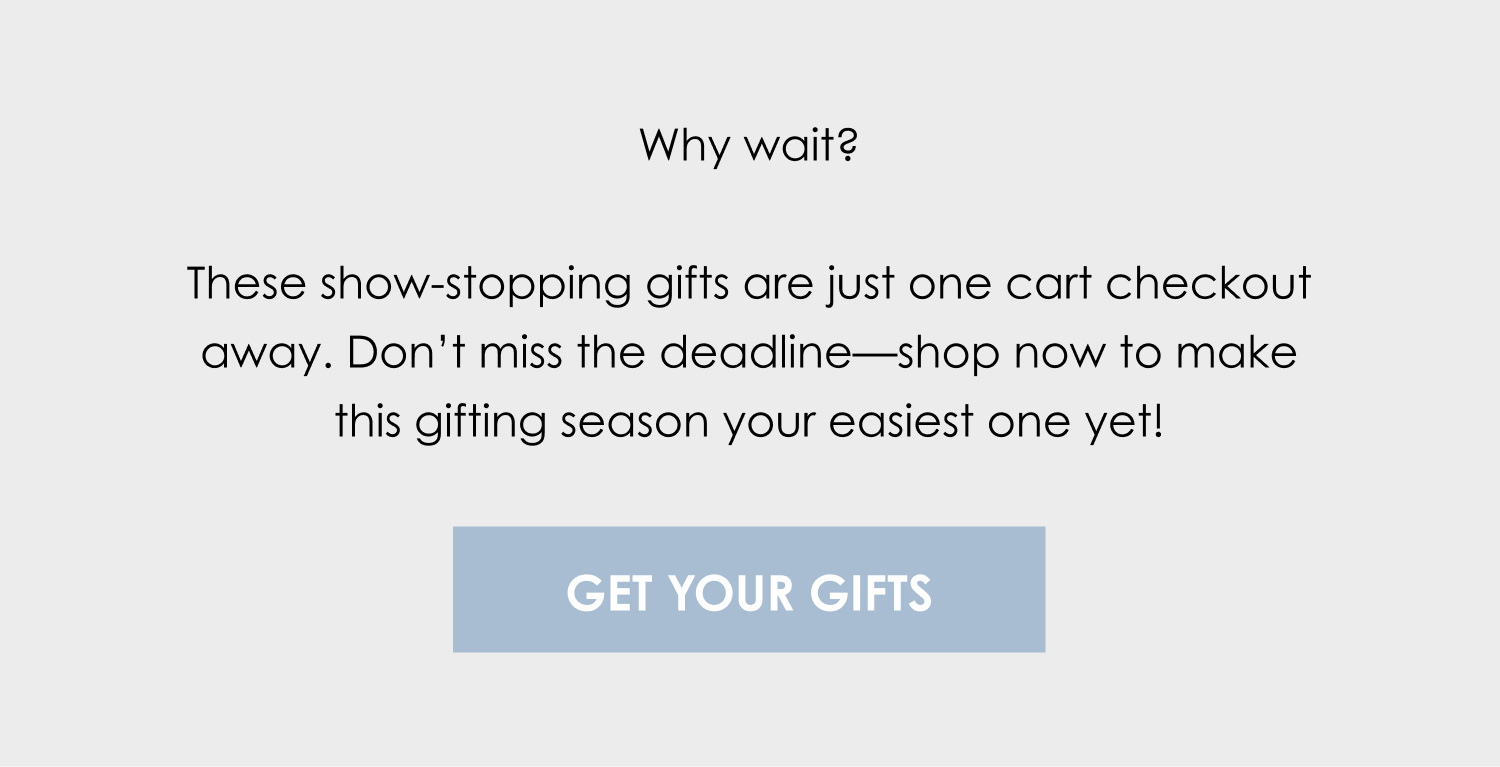 Why wait?

These show-stopping gifts are just one cart checkout away. Don't miss the deadline—shop now to make this gifting season your easiest one yet!

GET YOUR GIFTS