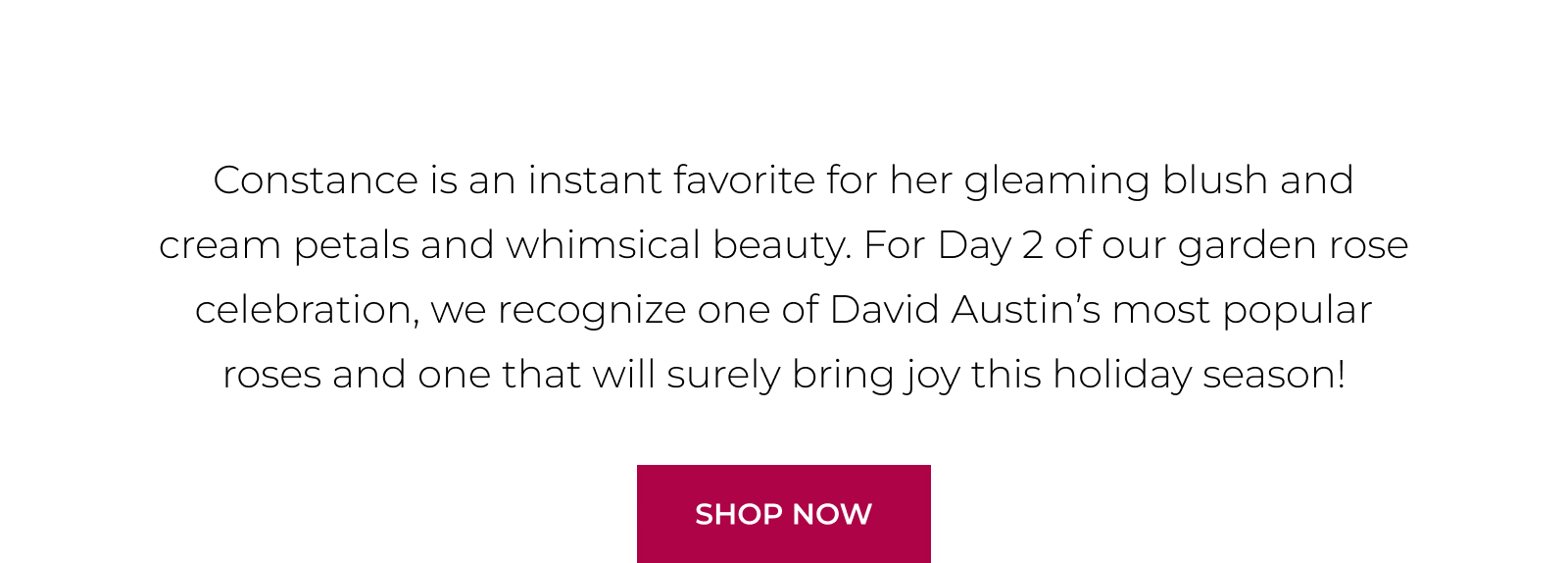 Constance is an instant favorite for her gleaming blush and cream petals and whimsical beauty. For Day 2 of our garden rose celebration, we recognize one of David Austin’s most popular roses and one that will surely bring joy this holiday season!

SHOP NOW