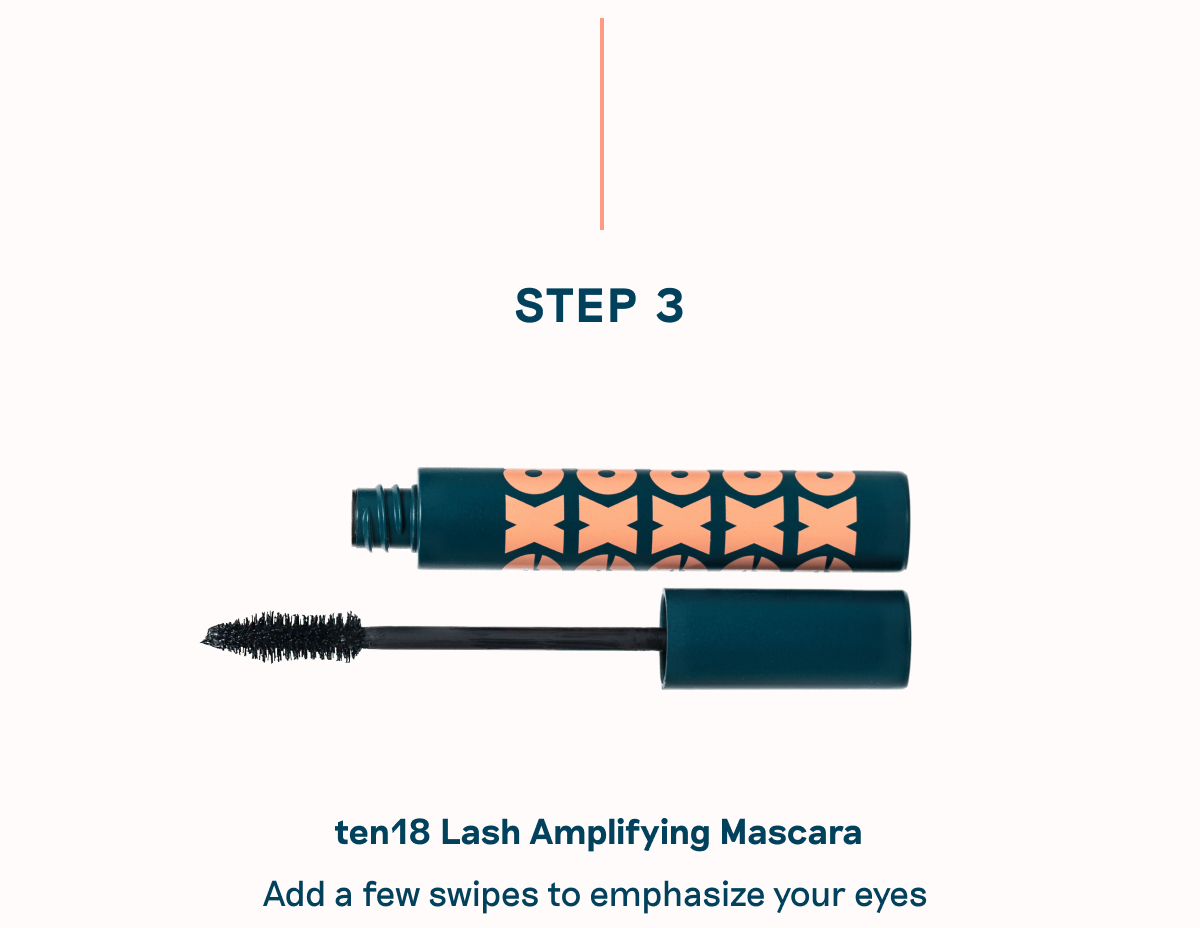 STEP 3

ten18 Lash Amplifying Mascara

Add a few swipes to emphasize your eyes