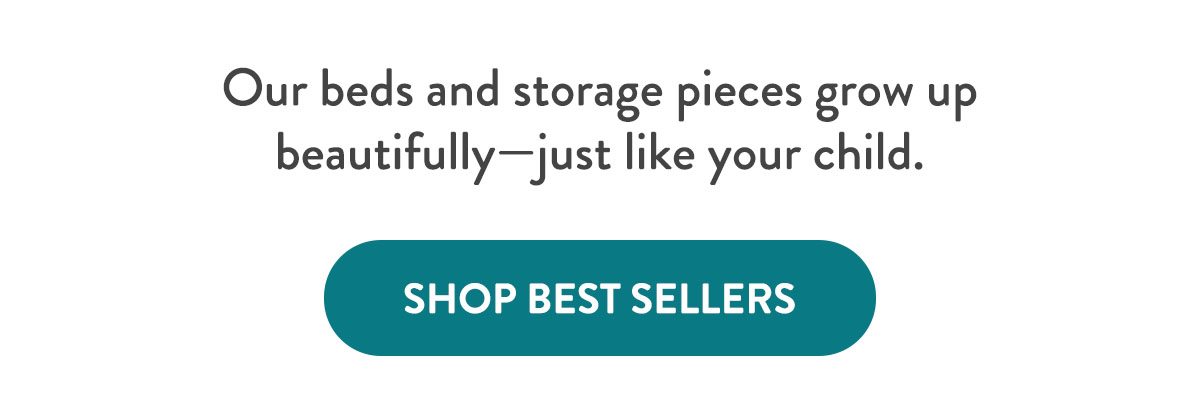 Our beds and storage pieces grow up beautifully—just like your child.

SHOP BEST SELLERS