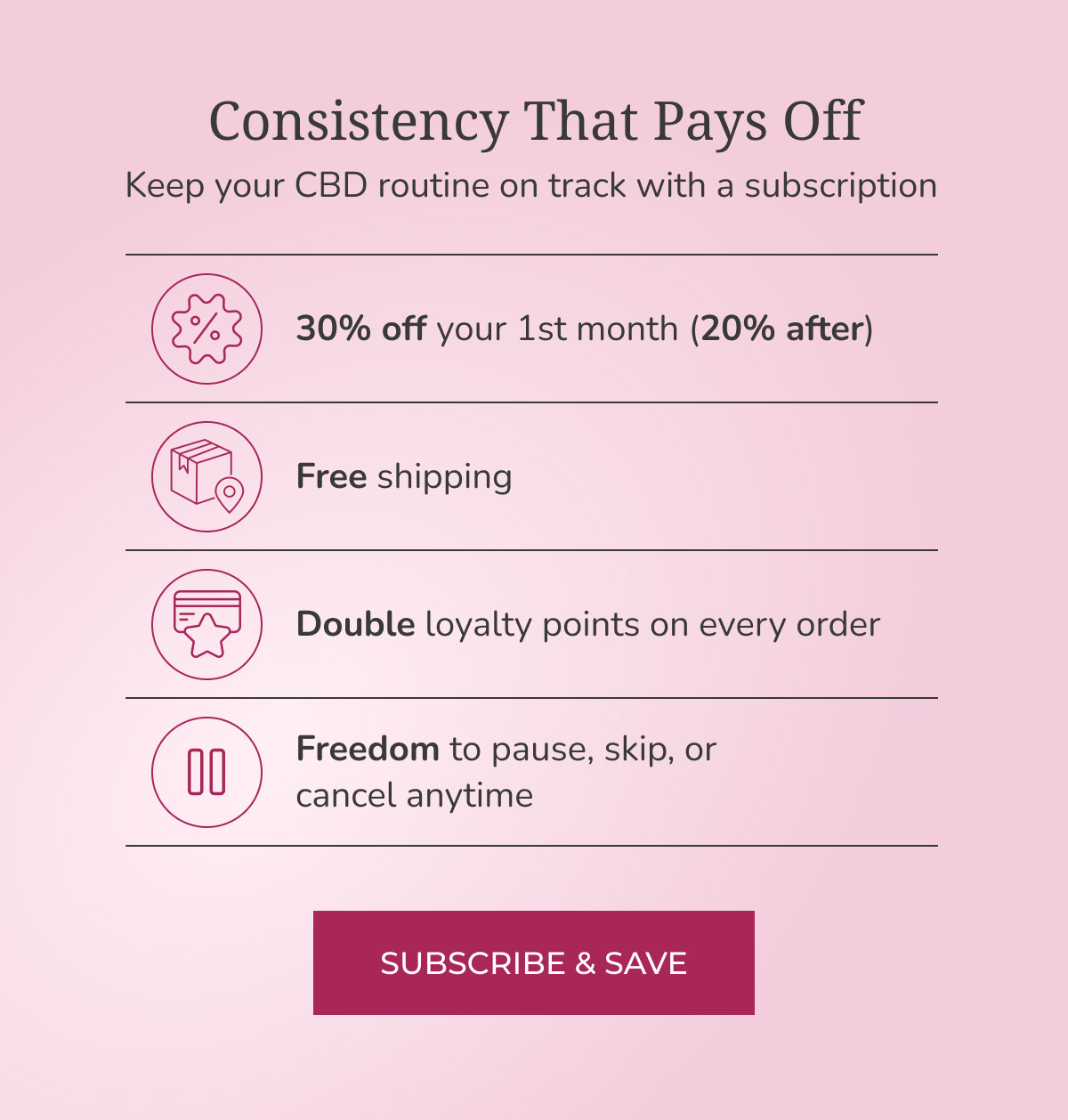 Consistency That Pays Off

Keep your CBD routine on track with a subscription

30% off your 1st month (20% after)

Free shipping

Double loyalty points on every order

Freedom to pause, skip, or cancel anytime

SUBSCRIBE & SAVE