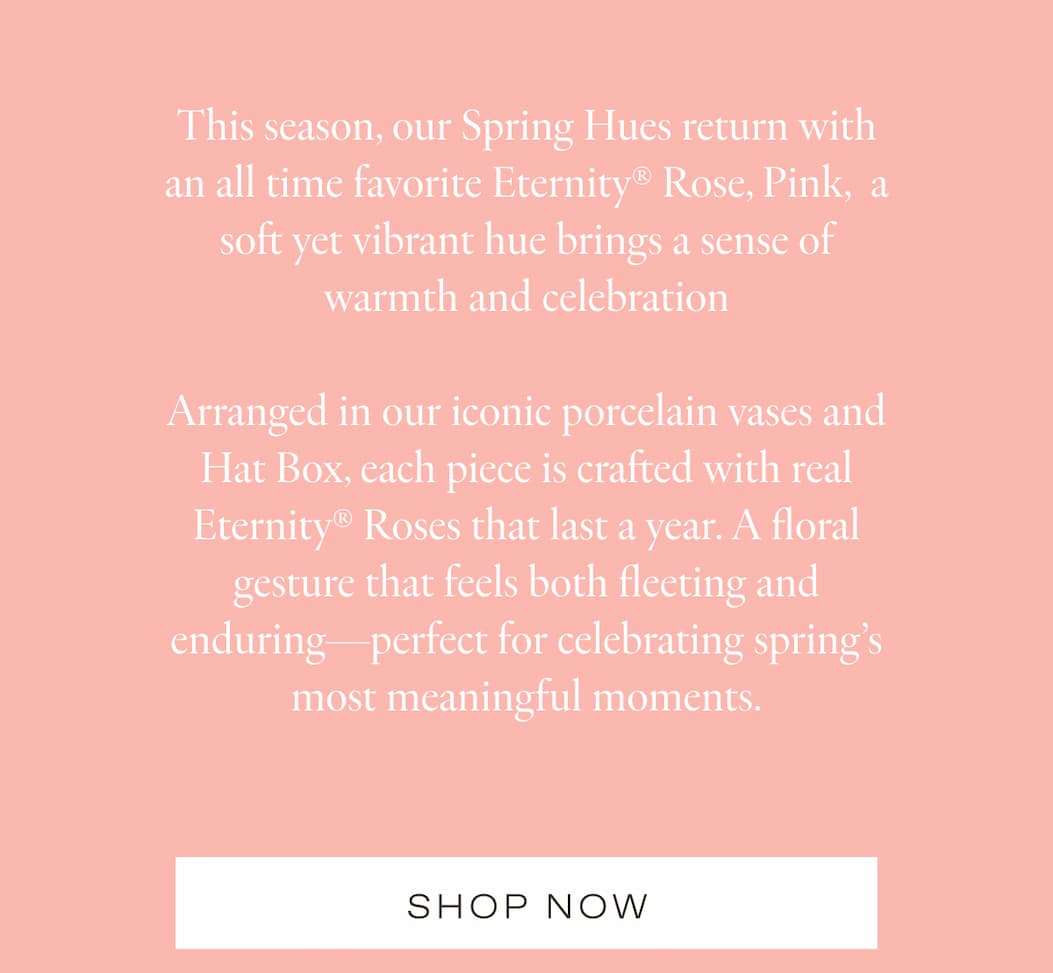 This season, our Spring Hues return with an all time favorite Eternity® Rose, Pink, a soft yet vibrant hue brings a sense of warmth and celebration

Arranged in our iconic porcelain vases and Hat Box, each piece is crafted with real Eternity® Roses that last a year. A floral gesture that feels both fleeting and enduring—perfect for celebrating spring's most meaningful moments.

SHOP NOW