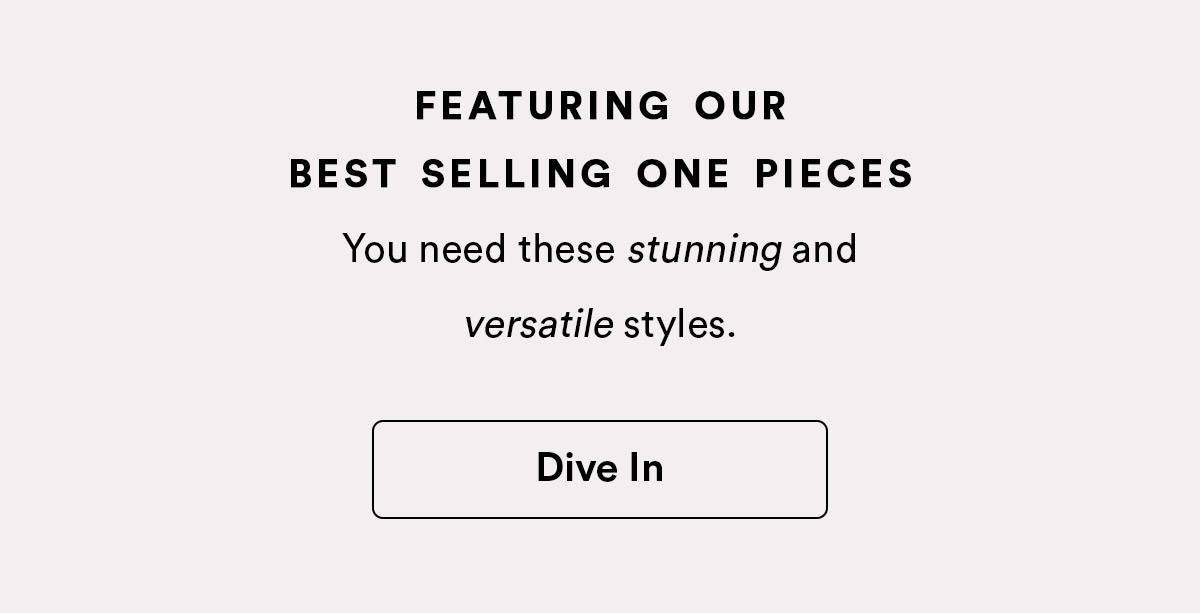 FEATURING OUR
BEST SELLING ONE PIECES

You need these stunning and versatile styles.

Dive In