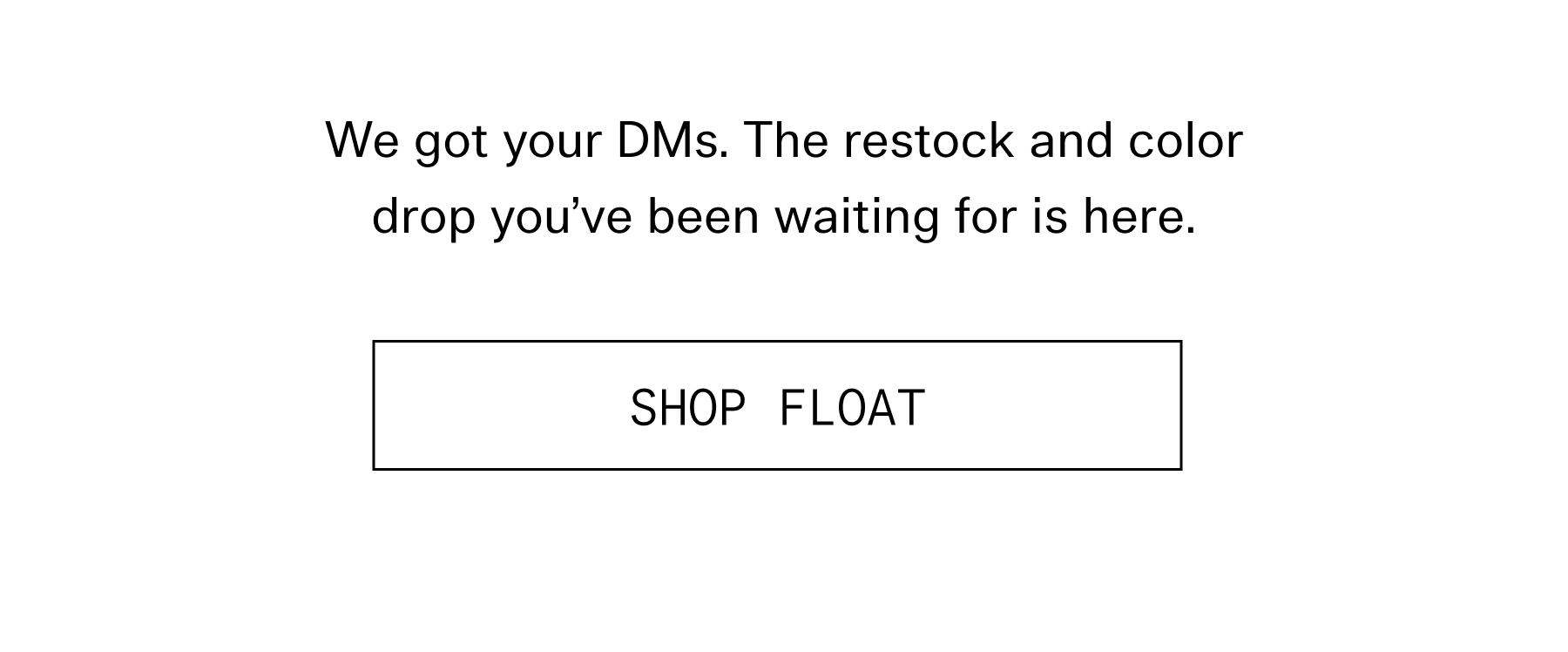 We got your DMs. The restock and color drop you’ve been waiting for is here.

SHOP FLOAT