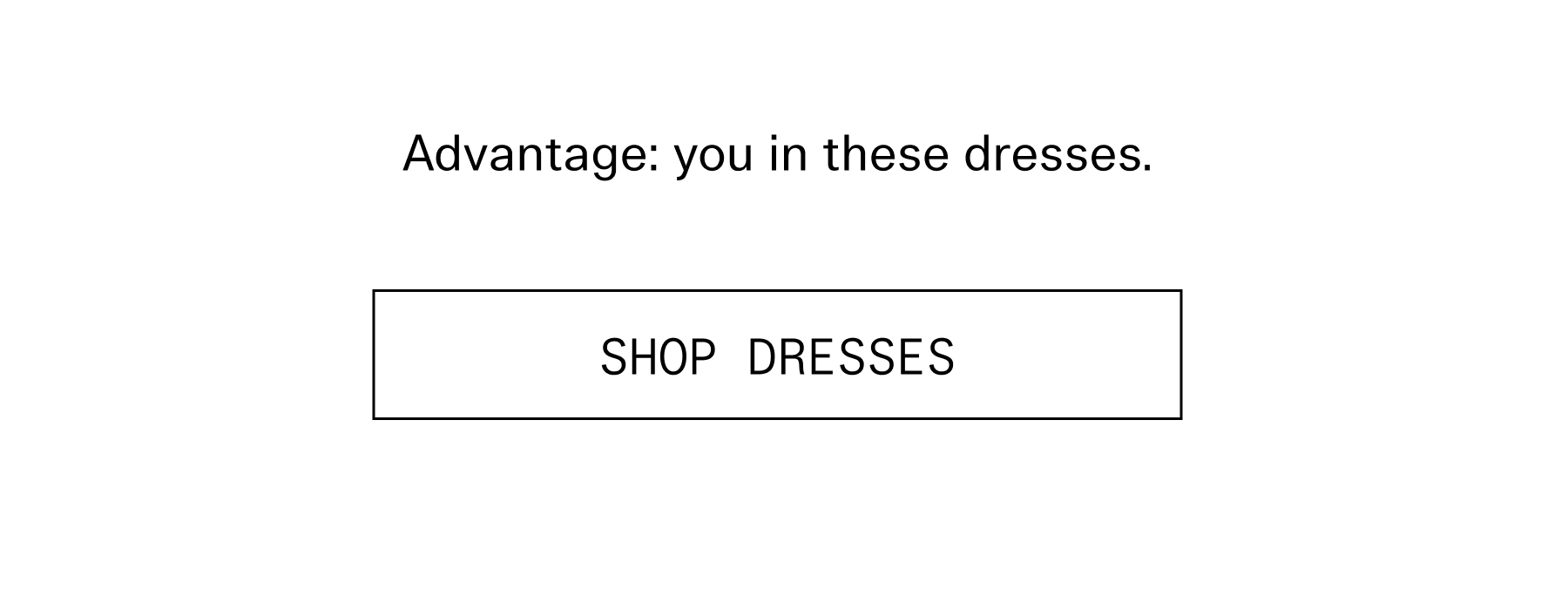 Advantage: you in these dresses.

SHOP DRESSES