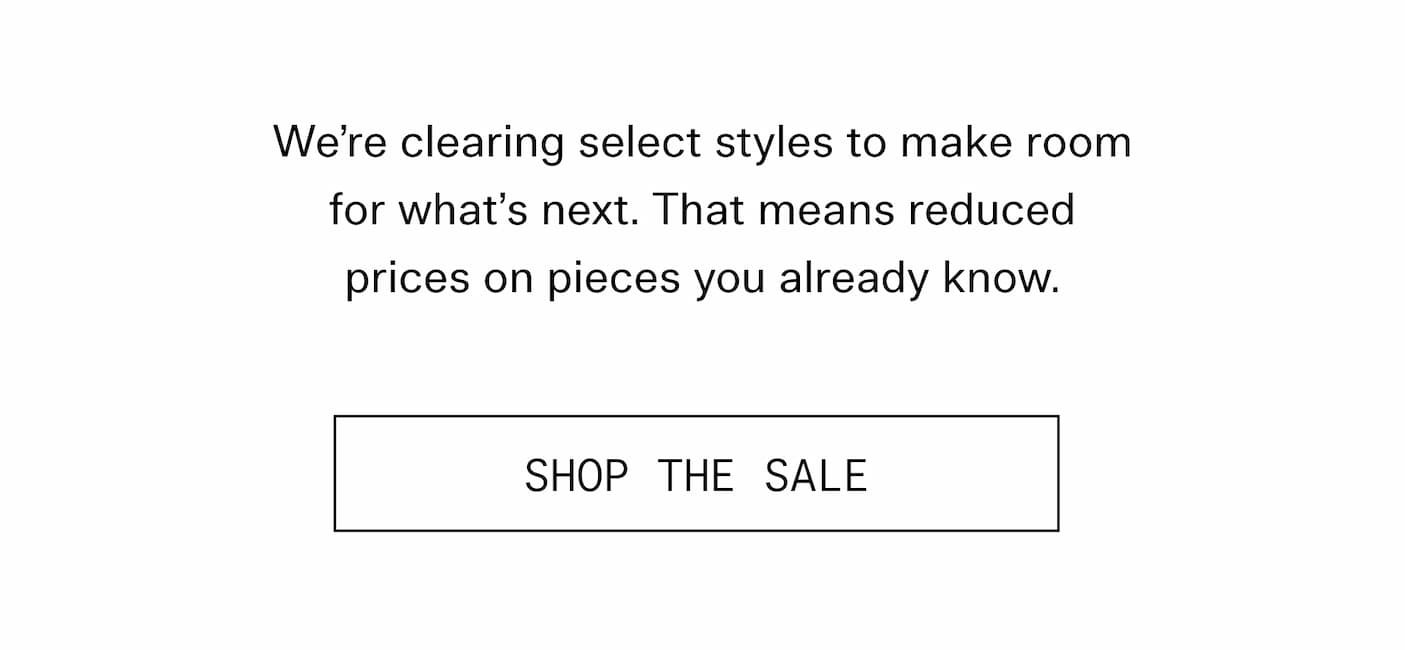 We're clearing select styles to make room for what's next. That means reduced prices on pieces you already know.

SHOP THE SALE