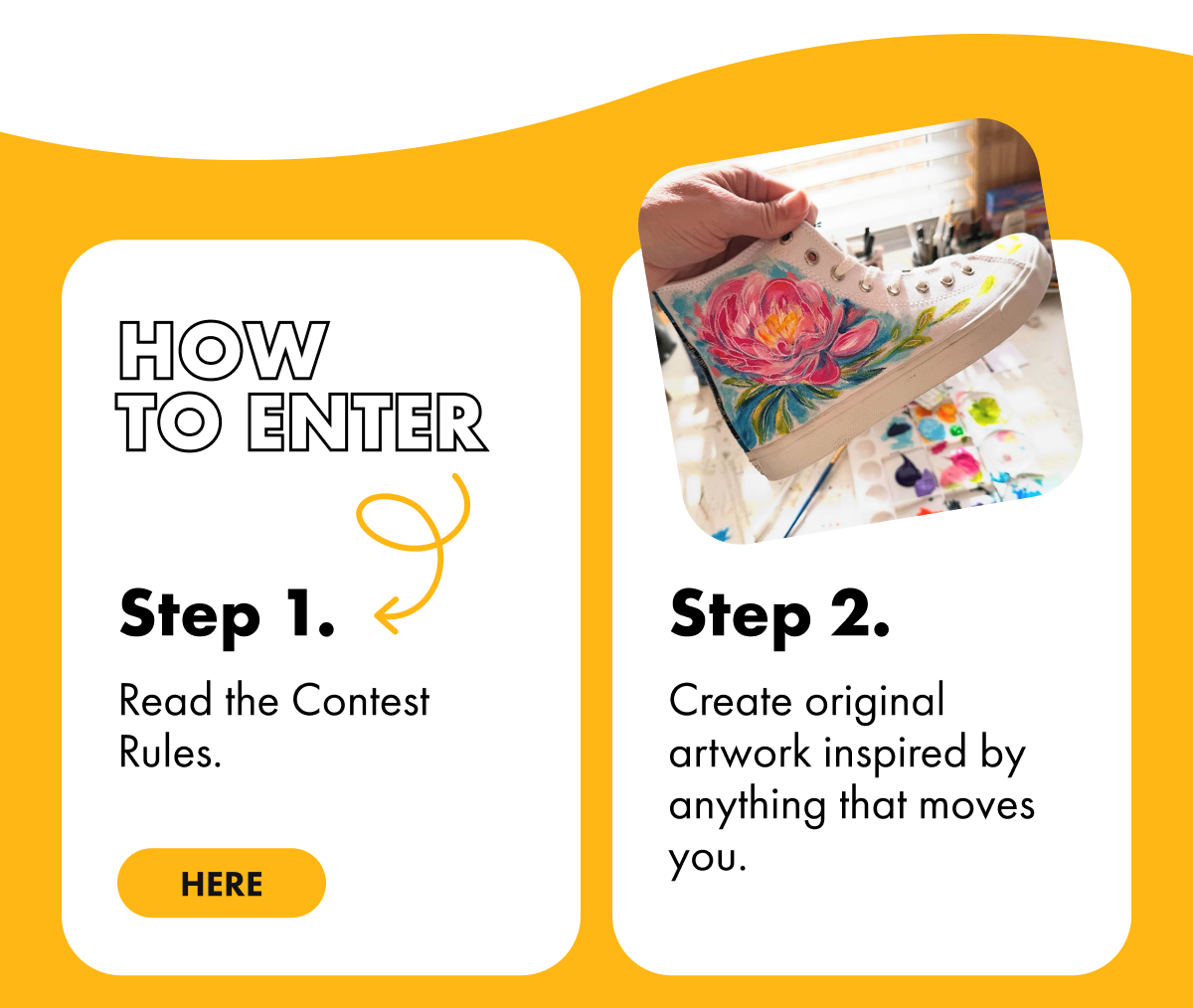 HOW
TO ENTER

Step 1.

Read the Contest Rules.

HERE

Step 2.

Create original artwork inspired by anything that moves you.