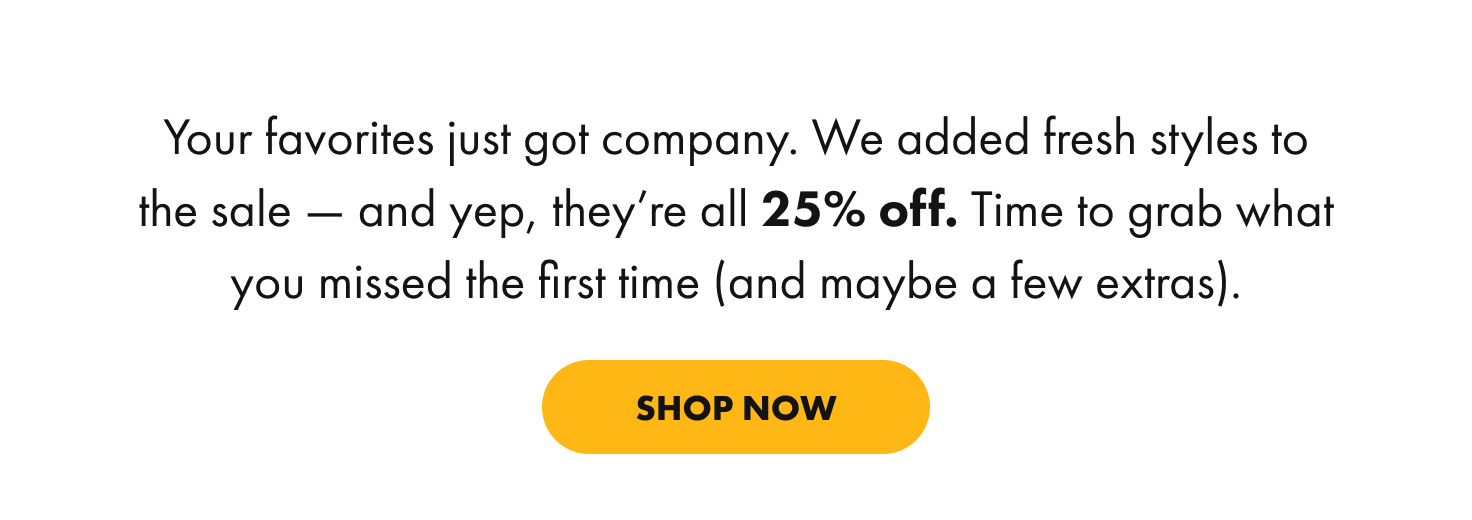 Your favorites just got company. We added fresh styles to the sale — and yep, they're all 25% off. Time to grab what you missed the first time (and maybe a few extras).

SHOP NOW