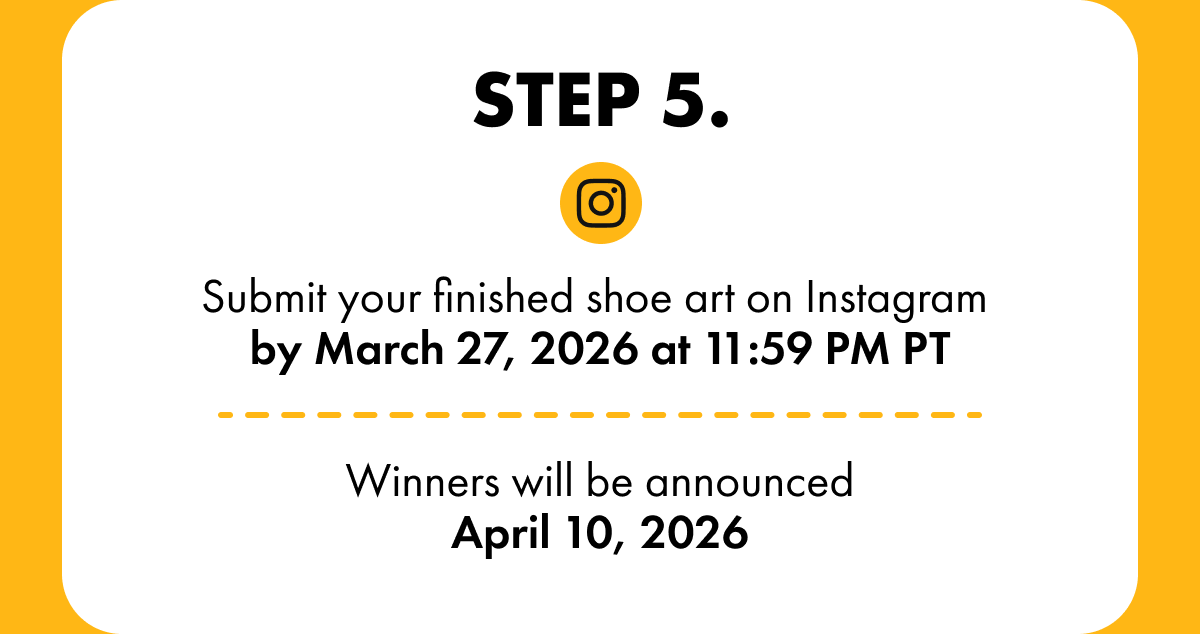 STEP 5.

Submit your finished shoe art on Instagram
by March 27, 2026 at 11:59 PM PT

Winners will be announced
April 10, 2026