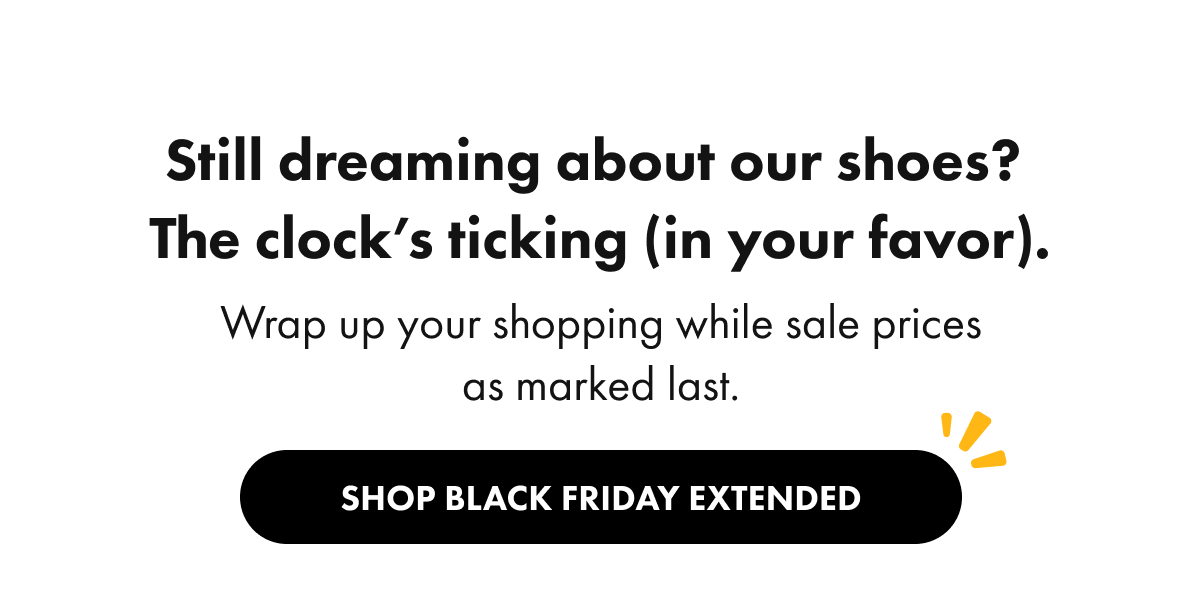 Still dreaming about our shoes? The clock's ticking (in your favor).

Wrap up your shopping while sale prices as marked last.

SHOP BLACK FRIDAY EXTENDED