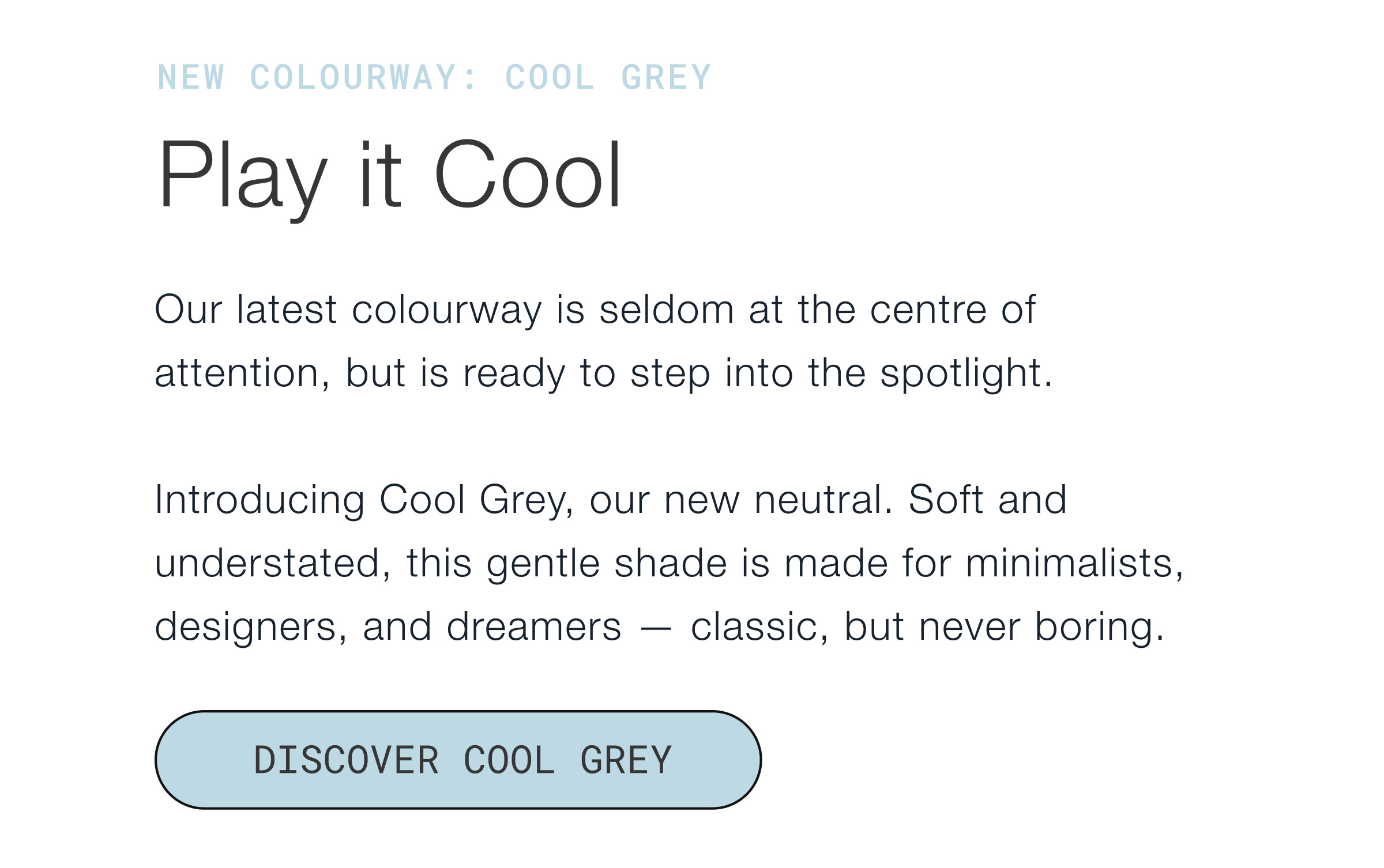 NEW COLOURWAY: COOL GREY

Play it Cool

Our latest colourway is seldom at the centre of attention, but is ready to step into the spotlight.

Introducing Cool Grey, our new neutral. Soft and understated, this gentle shade is made for minimalists, designers, and dreamers — classic, but never boring.

DISCOVER COOL GREY