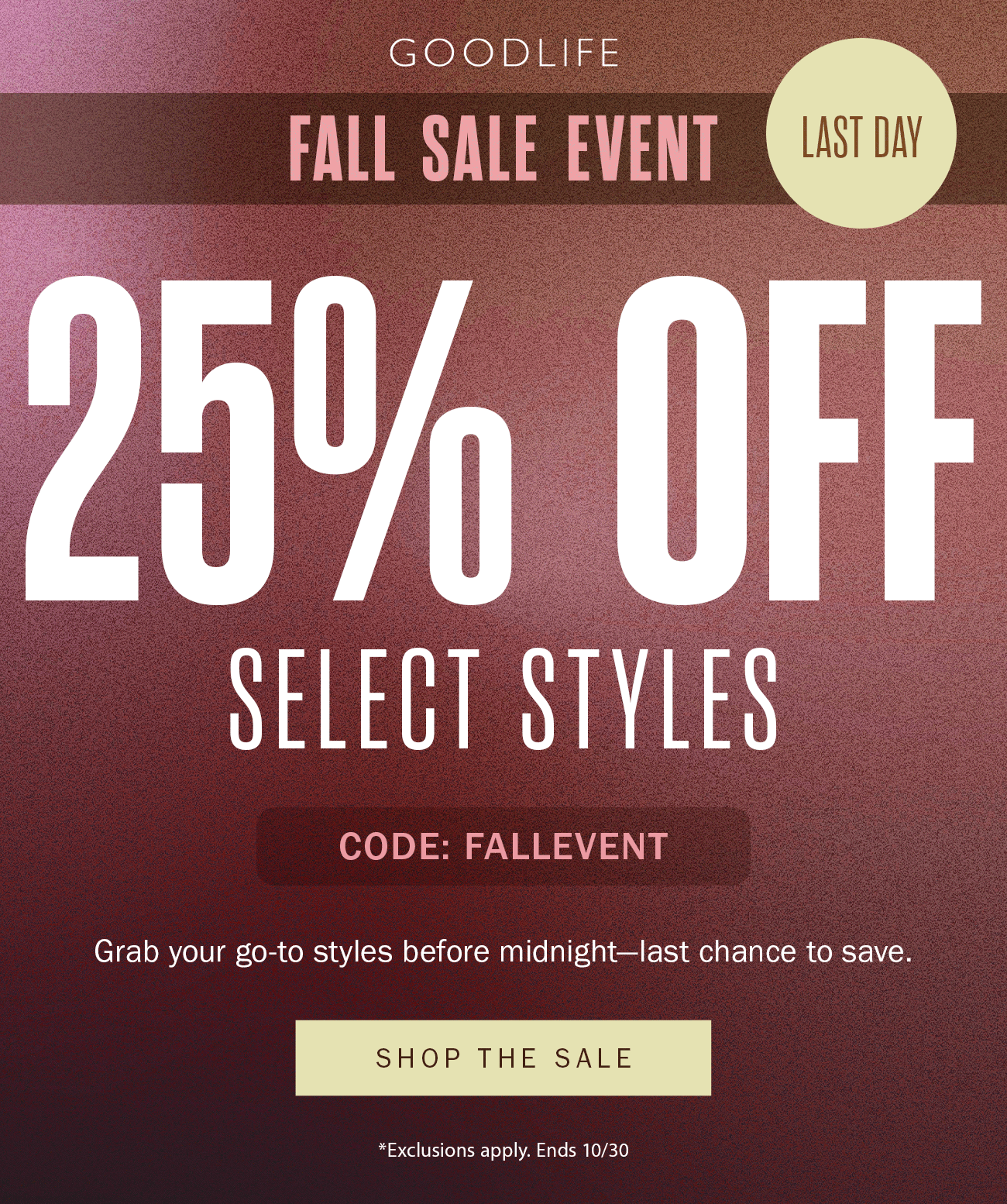 GOODLIFE

FALL SALE EVENT

LAST DAY

25% OFF

SELECT STYLES

CODE: FALLEVENT

Grab your go-to styles before midnight—last chance to save.

SHOP THE SALE

*Exclusions apply. Ends 10/30