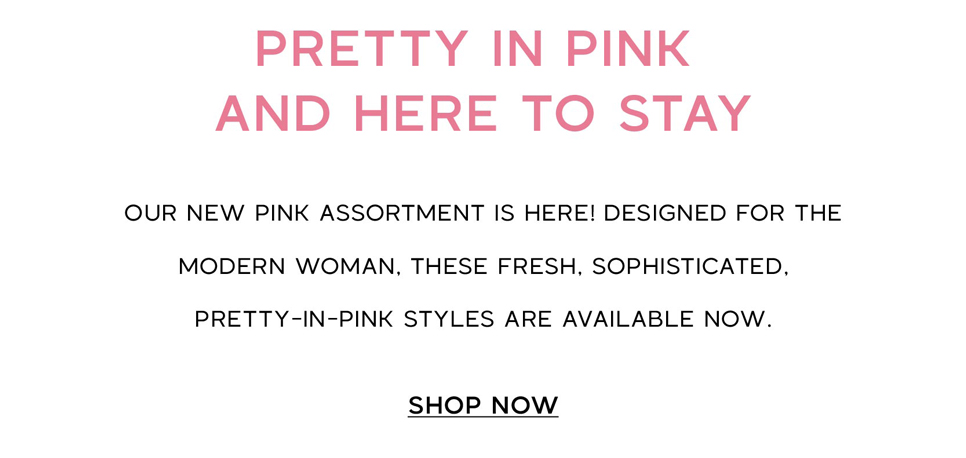 PRETTY IN PINK
AND HERE TO STAY

OUR NEW PINK ASSORTMENT IS HERE! DESIGNED FOR THE MODERN WOMAN, THESE FRESH, SOPHISTICATED, PRETTY-IN-PINK STYLES ARE AVAILABLE NOW.

SHOP NOW