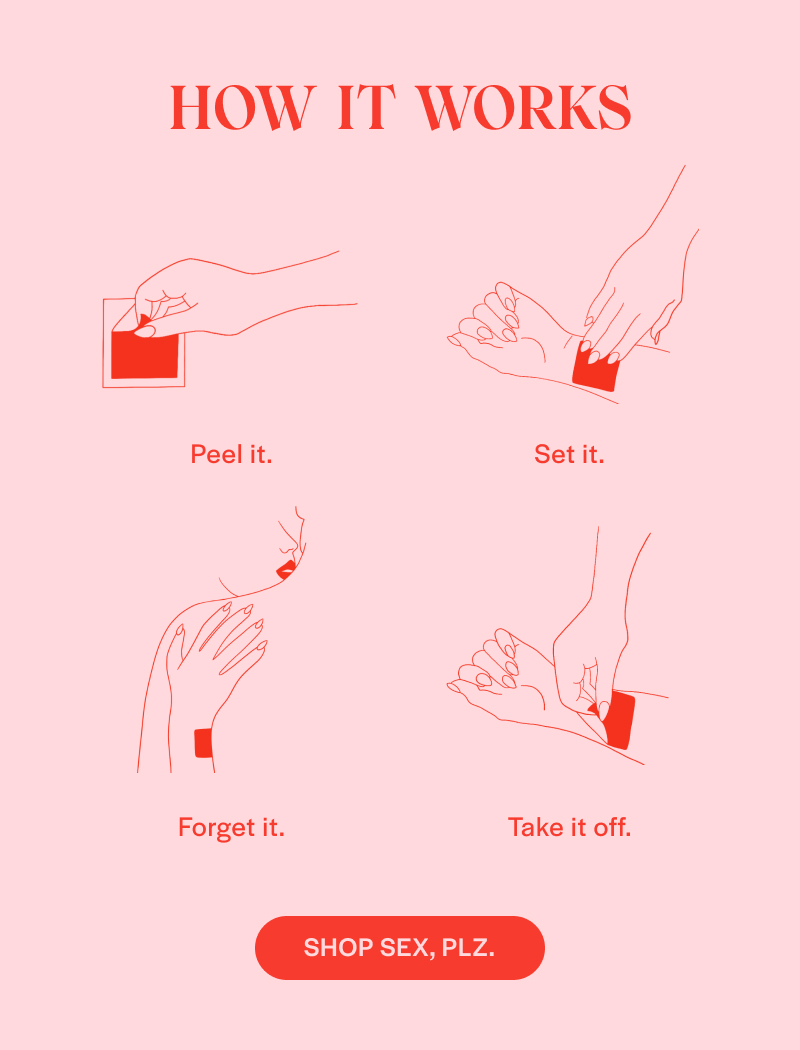 HOW IT WORKS

Peel it.

Set it.

Forget it.

Take it off.

SHOP SEX, PLZ.