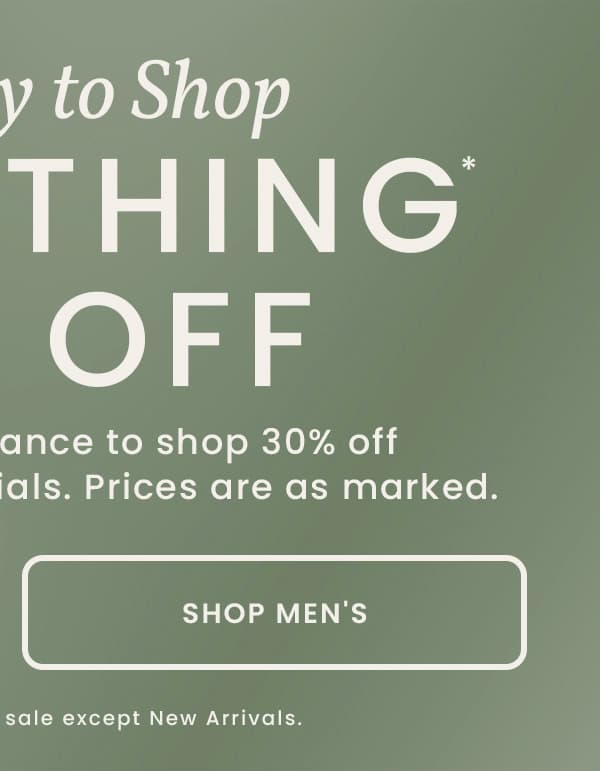 y to Shop
THING*
OFF

ance to shop 30% off
ials. Prices are as marked.

SHOP MEN'S

sale except New Arrivals.