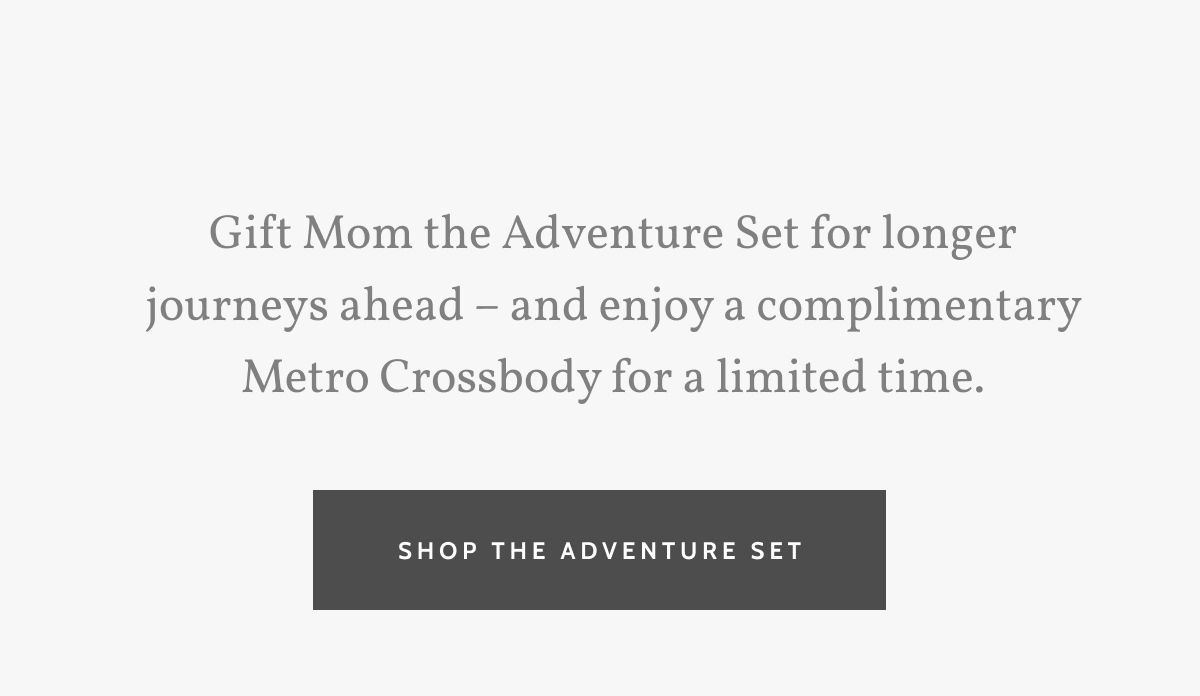 Gift Mom the Adventure Set for longer journeys ahead – and enjoy a complimentary Metro Crossbody for a limited time.

SHOP THE ADVENTURE SET