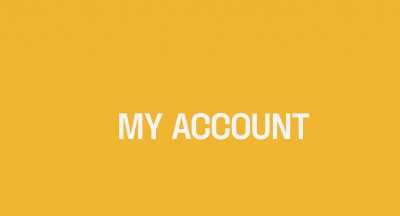 MY ACCOUNT