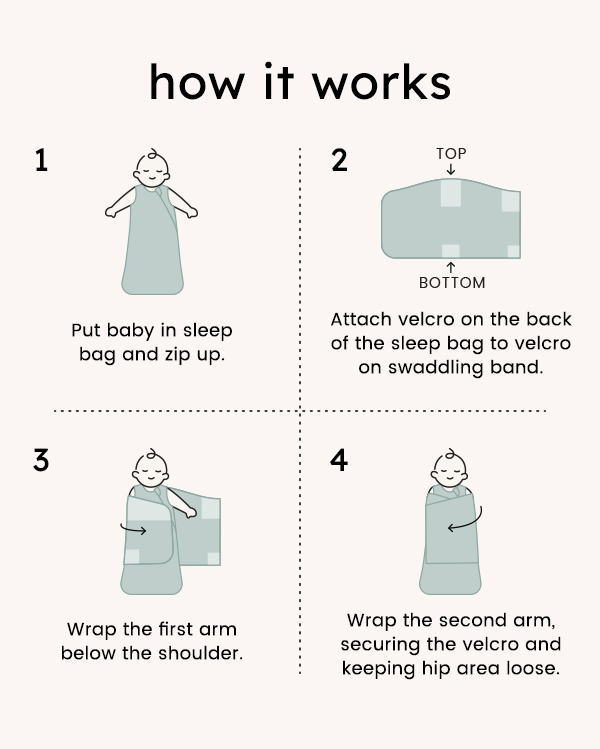 how it works

1

Put baby in sleep bag and zip up.

2

TOP

BOTTOM

Attach velcro on the back of the sleep bag to velcro on swaddling band.

3

Wrap the first arm below the shoulder.

4

Wrap the second arm, securing the velcro and keeping hip area loose.