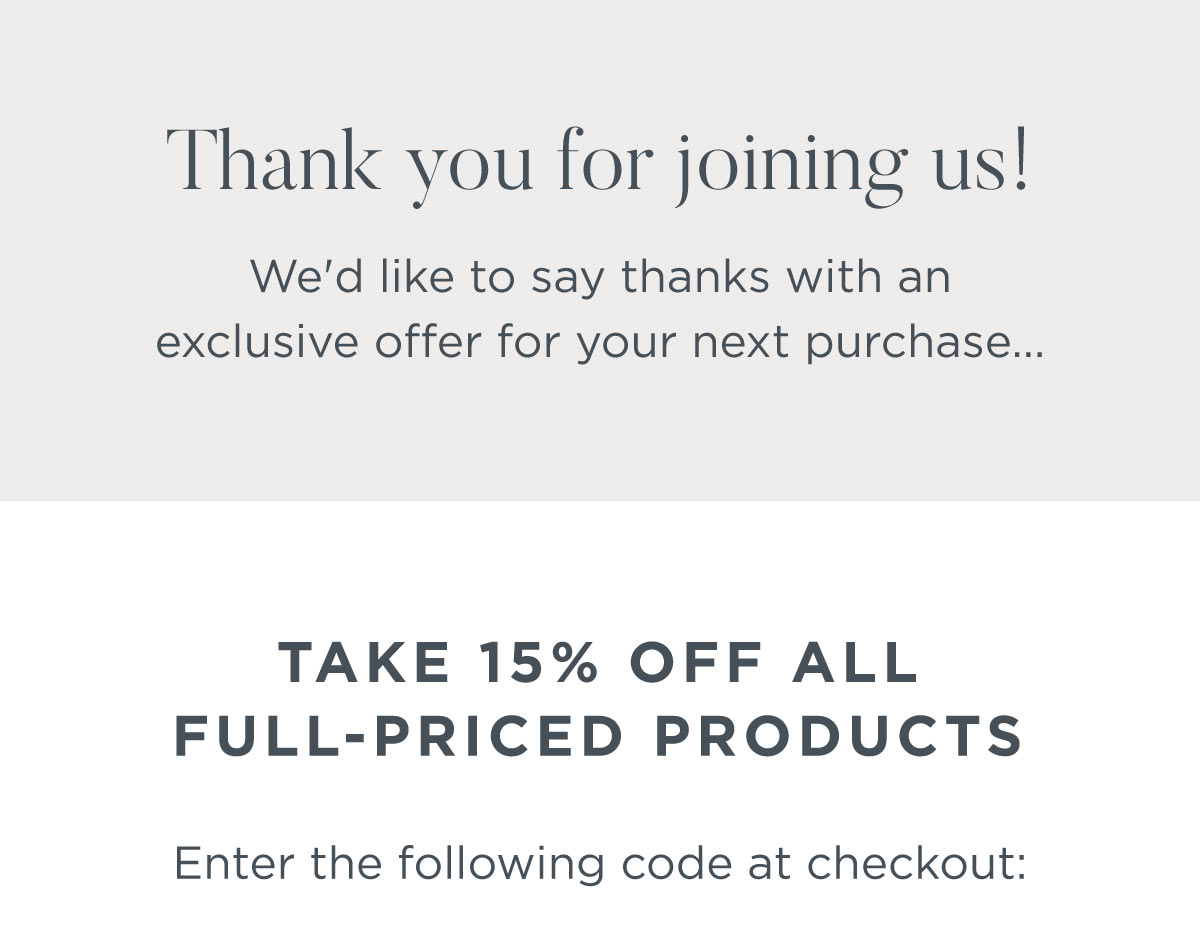 Thank you for joining us!

We'd like to say thanks with an exclusive offer for your next purchase...

TAKE 15% OFF ALL FULL-PRICED PRODUCTS

Enter the following code at checkout: