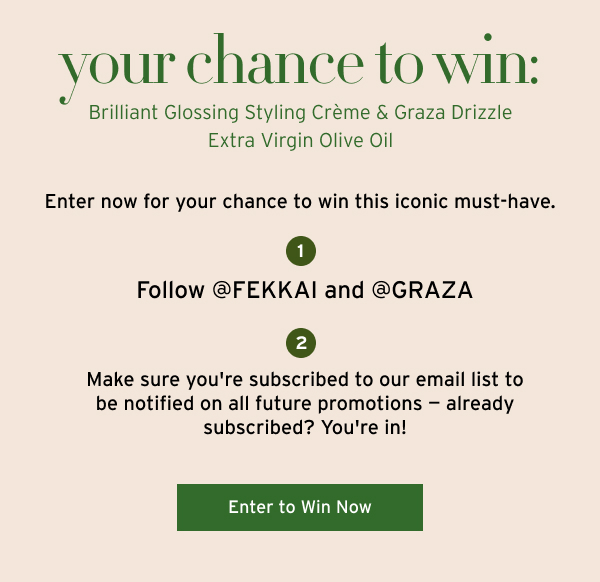 your chance to win:
Brilliant Glossing Styling Crème & Graza Drizzle Extra Virgin Olive Oil

Enter now for your chance to win this iconic must-have.

1

Follow @FEKKAI and @GRAZA

2

Make sure you're subscribed to our email list to be notified on all future promotions — already subscribed? You're in!

Enter to Win Now