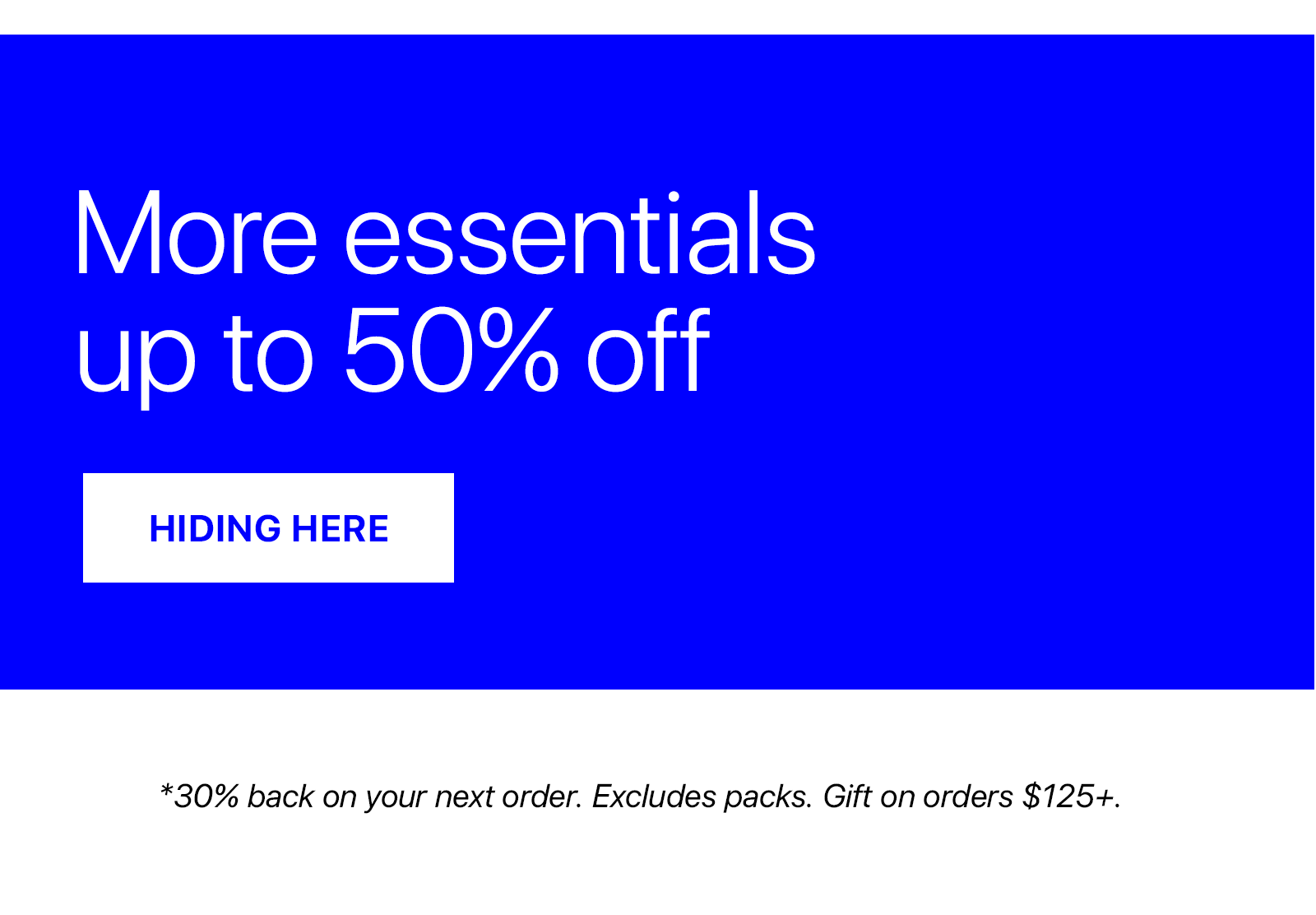 More essentials
up to 50% off

HIDING HERE

*30% back on your next order. Excludes packs. Gift on orders $125+.