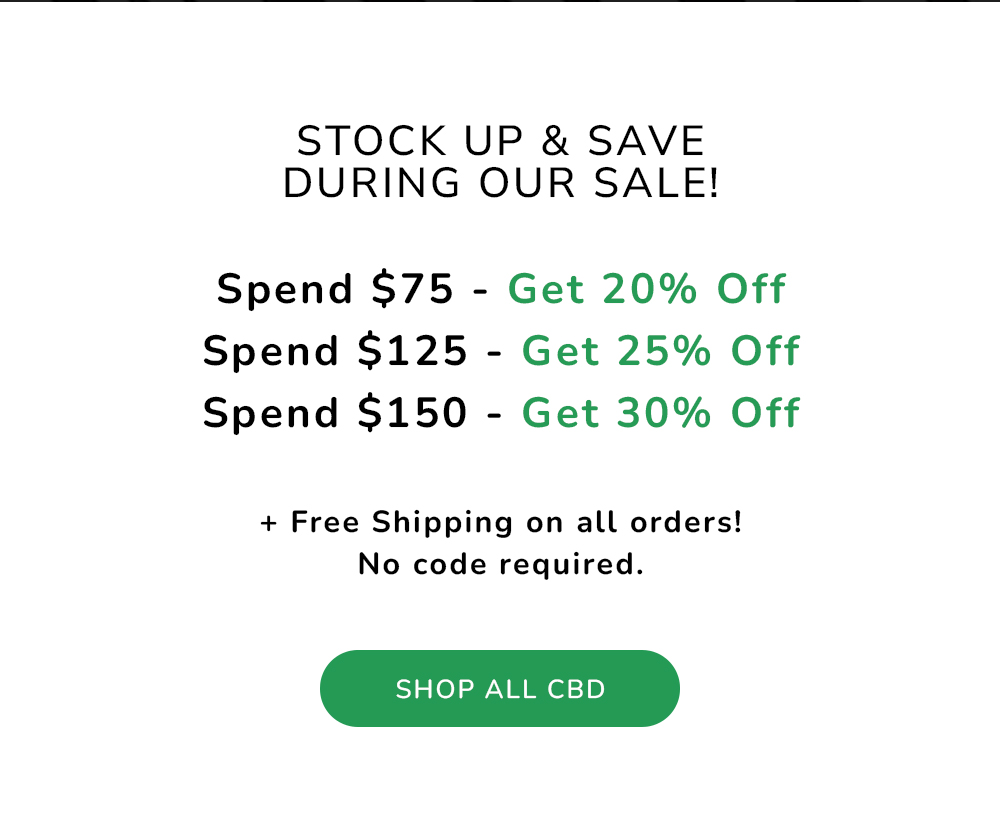 STOCK UP & SAVE
DURING OUR SALE!

Spend \$75 - Get 20% Off
Spend \$125 - Get 25% Off
Spend \$150 - Get 30% Off

+ Free Shipping on all orders!
No code required.

SHOP ALL CBD