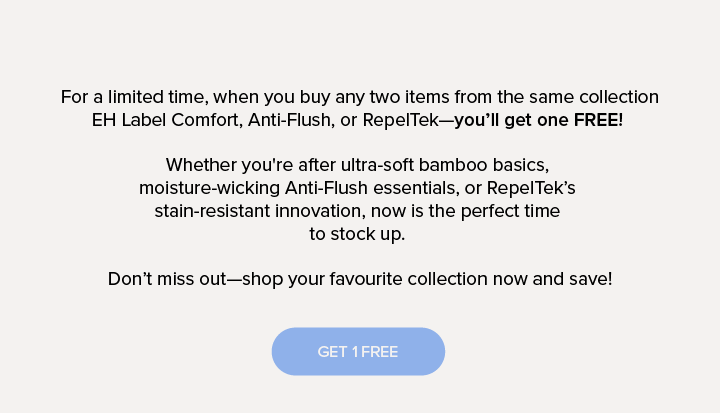 For a limited time, when you buy any two items from the same collection EH Label Comfort, Anti-Flush, or RepelTek—you'll get one FREE!

Whether you're after ultra-soft bamboo basics, moisture-wicking Anti-Flush essentials, or RepelTek's stain-resistant innovation, now is the perfect time to stock up.

Don't miss out—shop your favourite collection now and save!

GET 1 FREE