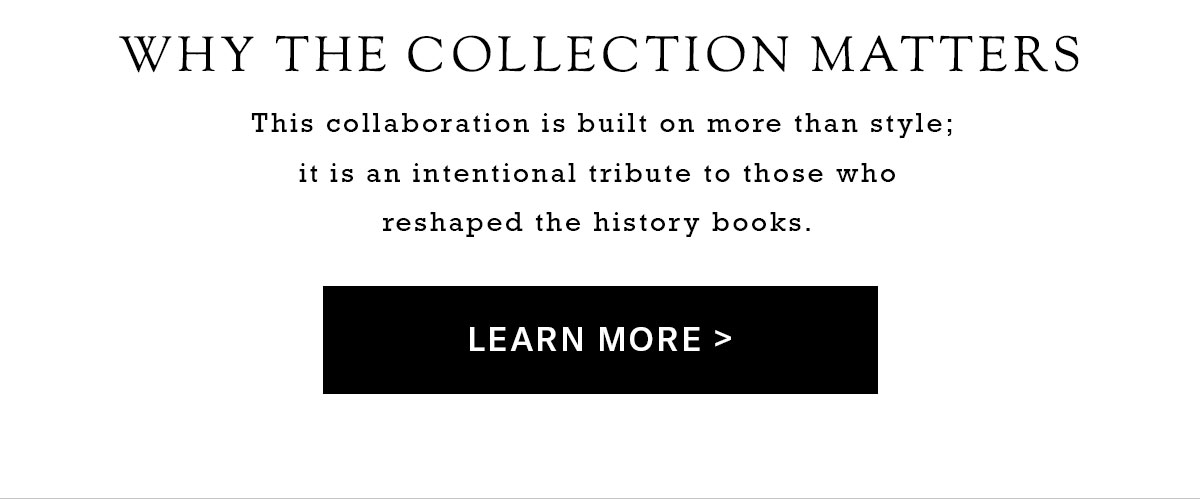 WHY THE COLLECTION MATTERS

This collaboration is built on more than style; it is an intentional tribute to those who reshaped the history books.

LEARN MORE >